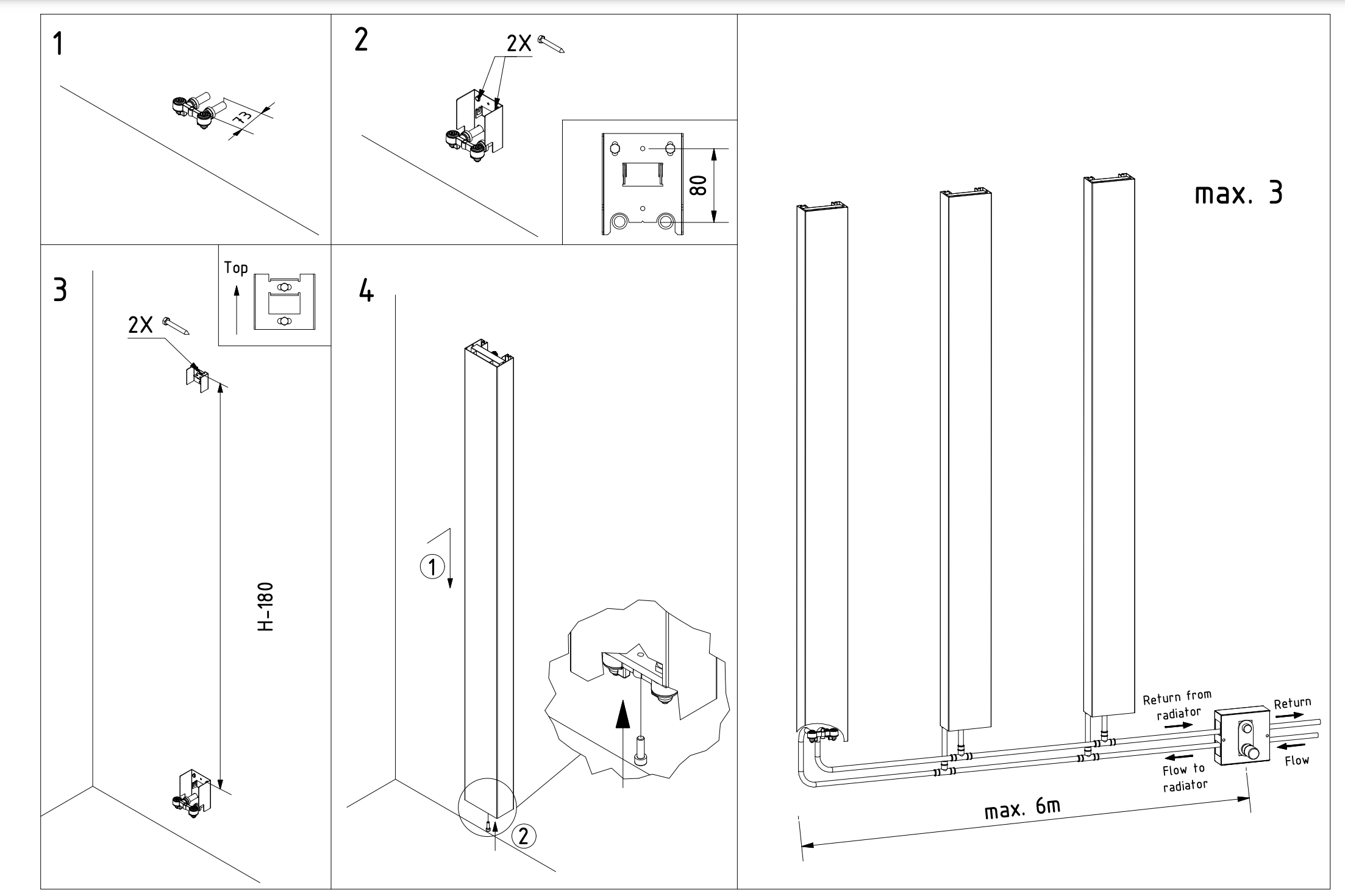 1

73

2

2X

80

3

Top

2X

H-180

4

1

2

max. 3

Return from radiator

Return

Flow to radiator

Flow

max. 6m