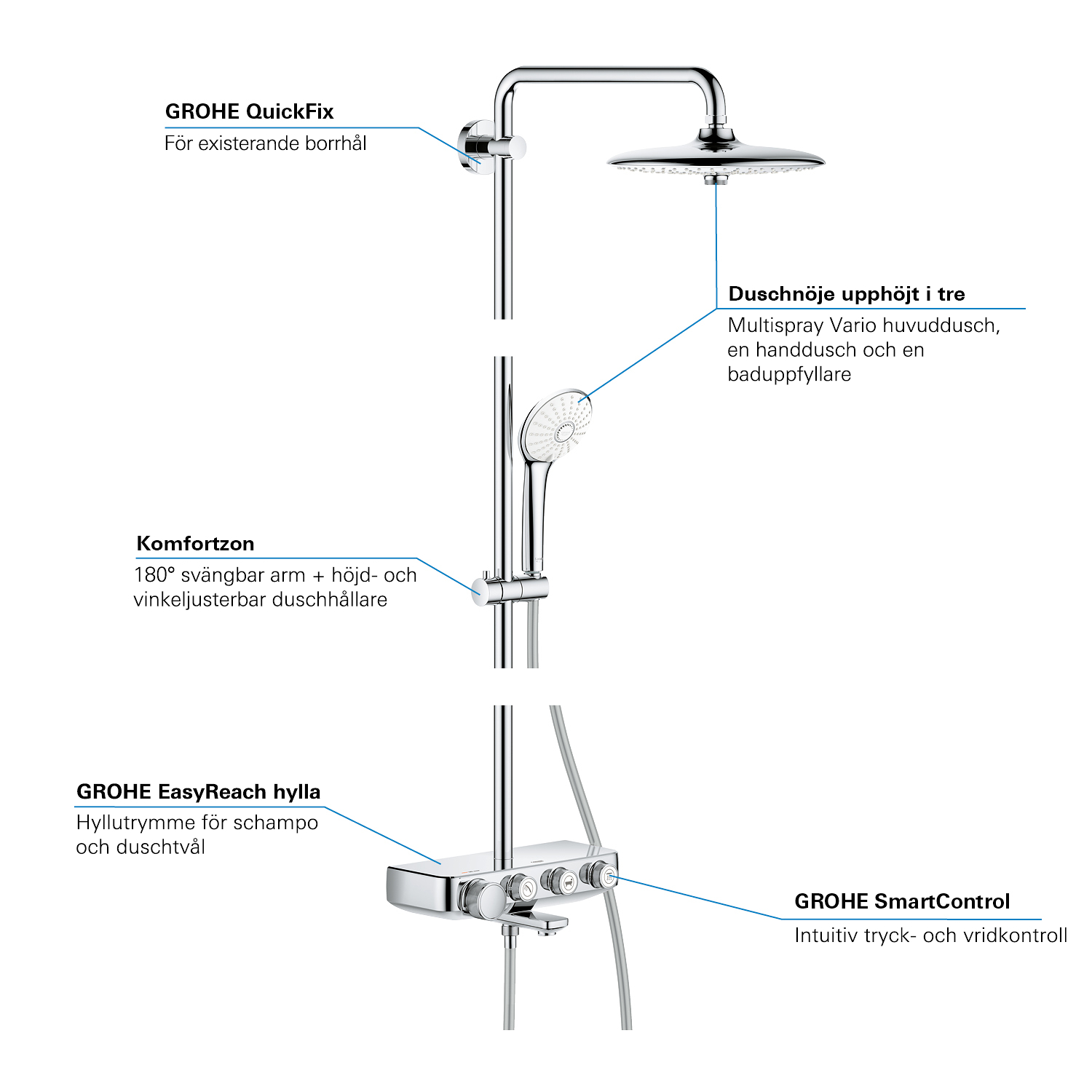 GROHE QuickFix
För existerande borrhål

Duschnöje upphöjt i tre
Multispray Vario huvuddusch, en handdusch och en baduppfyllare

Komfortzon
180° svängbar arm + höjd- och vinkeljusterbar duschhållare

GROHE EasyReach hylla
Hyllutrymme för schampo och duschtvål

GROHE SmartControl
Intuitiv tryck- och vridkontroll