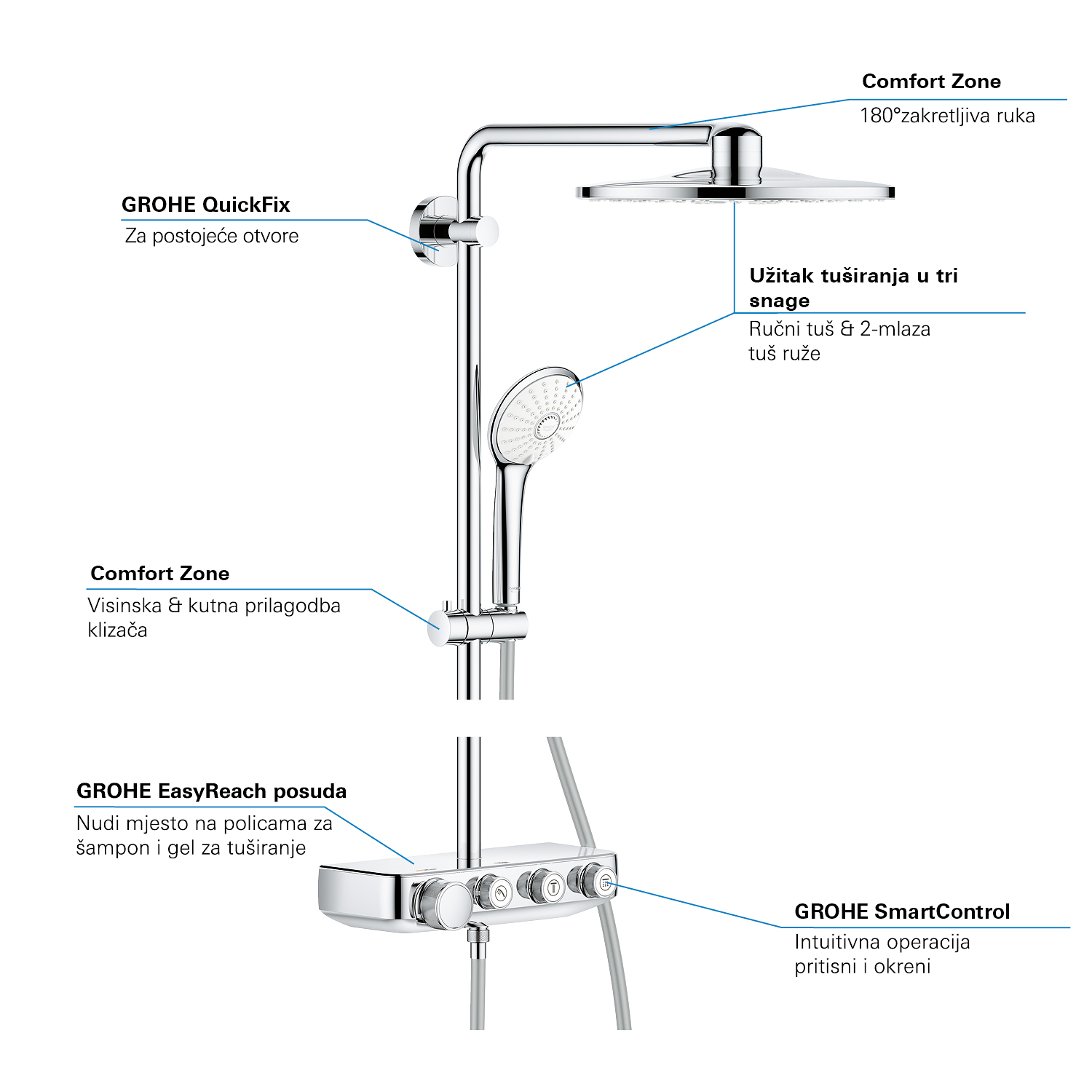 Comfort Zone
180°zakretljiva ruka

GROHE QuickFix
Za postojeće otvore

Užitak tuširanja u tri snage
Ručni tuš & 2-mlaza tuš ruže

Comfort Zone
Visinska & kutna prilagodba klizača

GROHE EasyReach posuda
Nudi mjesto na policama za šampon i gel za tuširanje

GROHE SmartControl
Intuitivna operacija pritisni i okreni