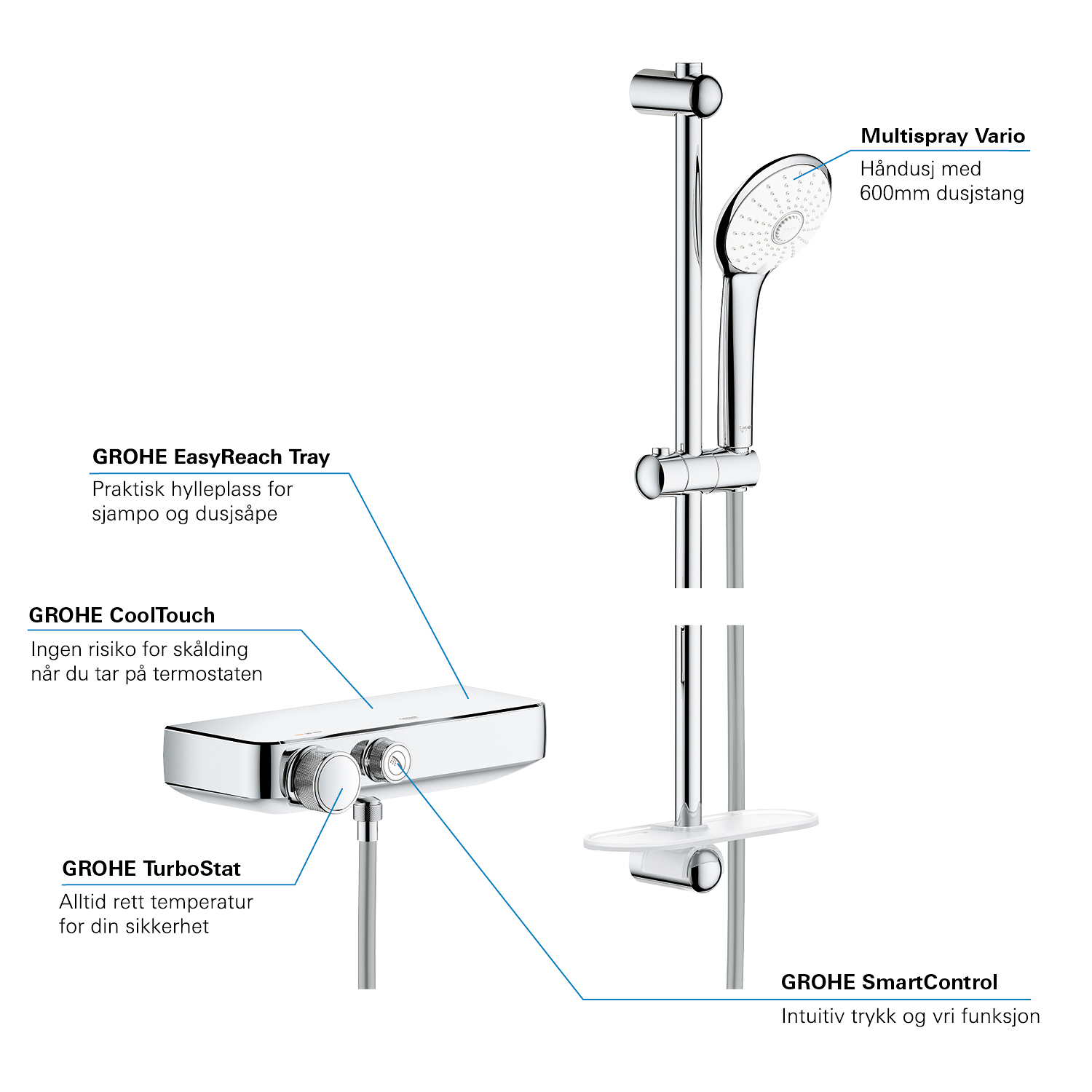 Multispray Vario
Håndusj med 600mm dusjstang

GROHE EasyReach Tray
Praktisk hylleplass for sjampo og dusjsåpe

GROHE CoolTouch
Ingen risiko for skålding når du tar på termostaten

GROHE TurboStat
Alltid rett temperatur for din sikkerhet

GROHE SmartControl
Intuitiv trykk og vri funksjon