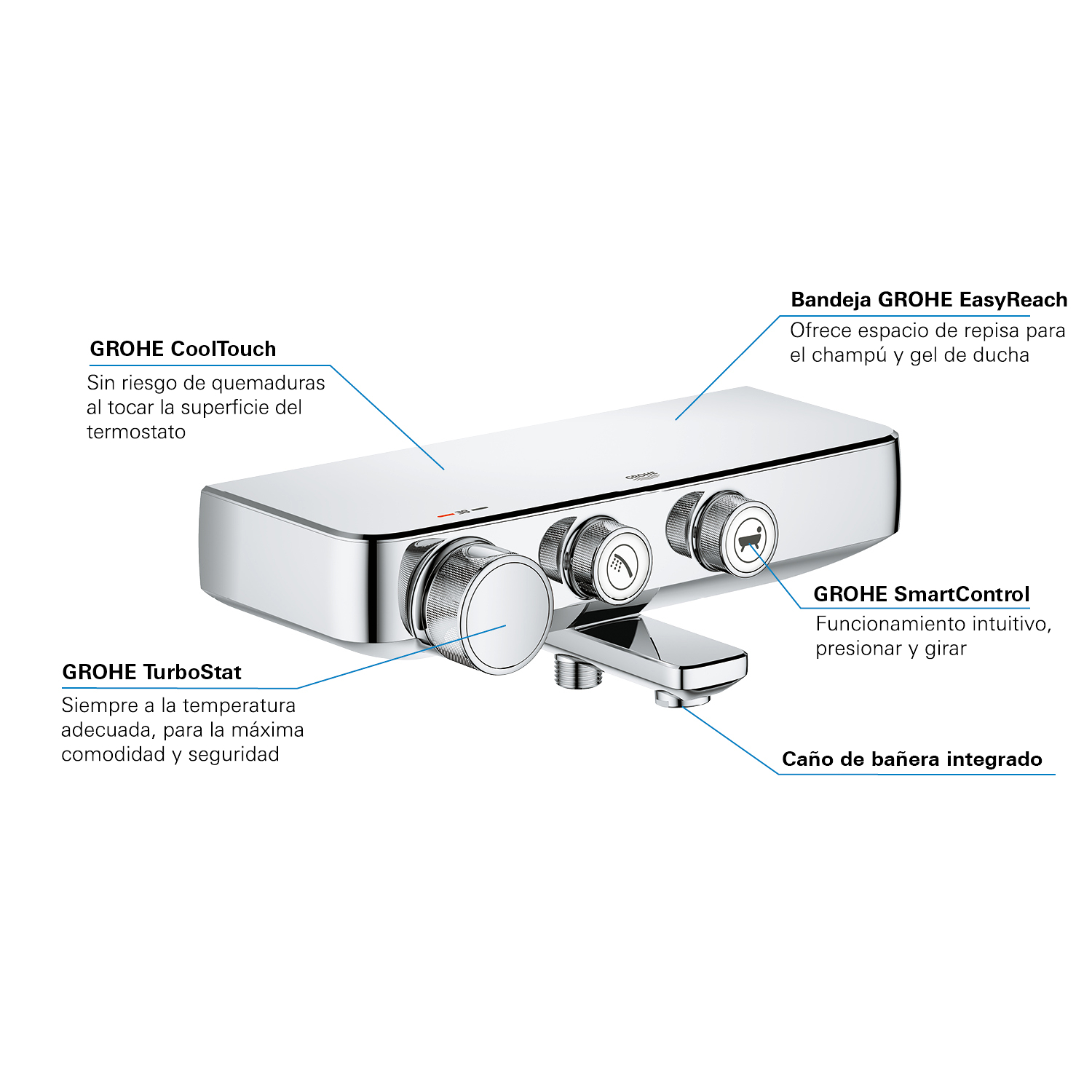 Bandeja GROHE EasyReach
Ofrece espacio de repisa para el champú y gel de ducha

GROHE CoolTouch
Sin riesgo de quemaduras al tocar la superficie del termostato

GROHE

GROHE SmartControl
Funcionamiento intuitivo, presionar y girar

GROHE TurboStat
Siempre a la temperatura adecuada, para la máxima comodidad y seguridad

Caño de bañera integrado