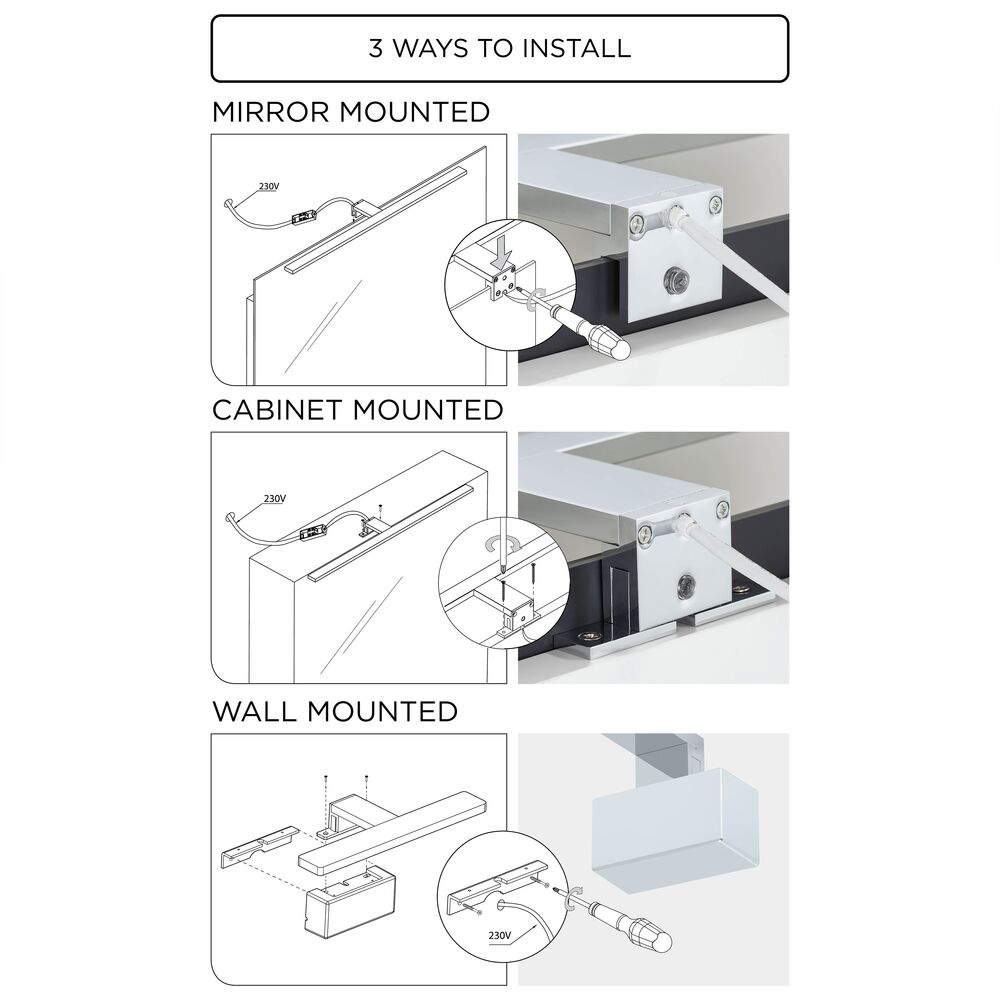 3 WAYS TO INSTALL

MIRROR MOUNTED

230V

CABINET MOUNTED

230V

WALL MOUNTED

230V