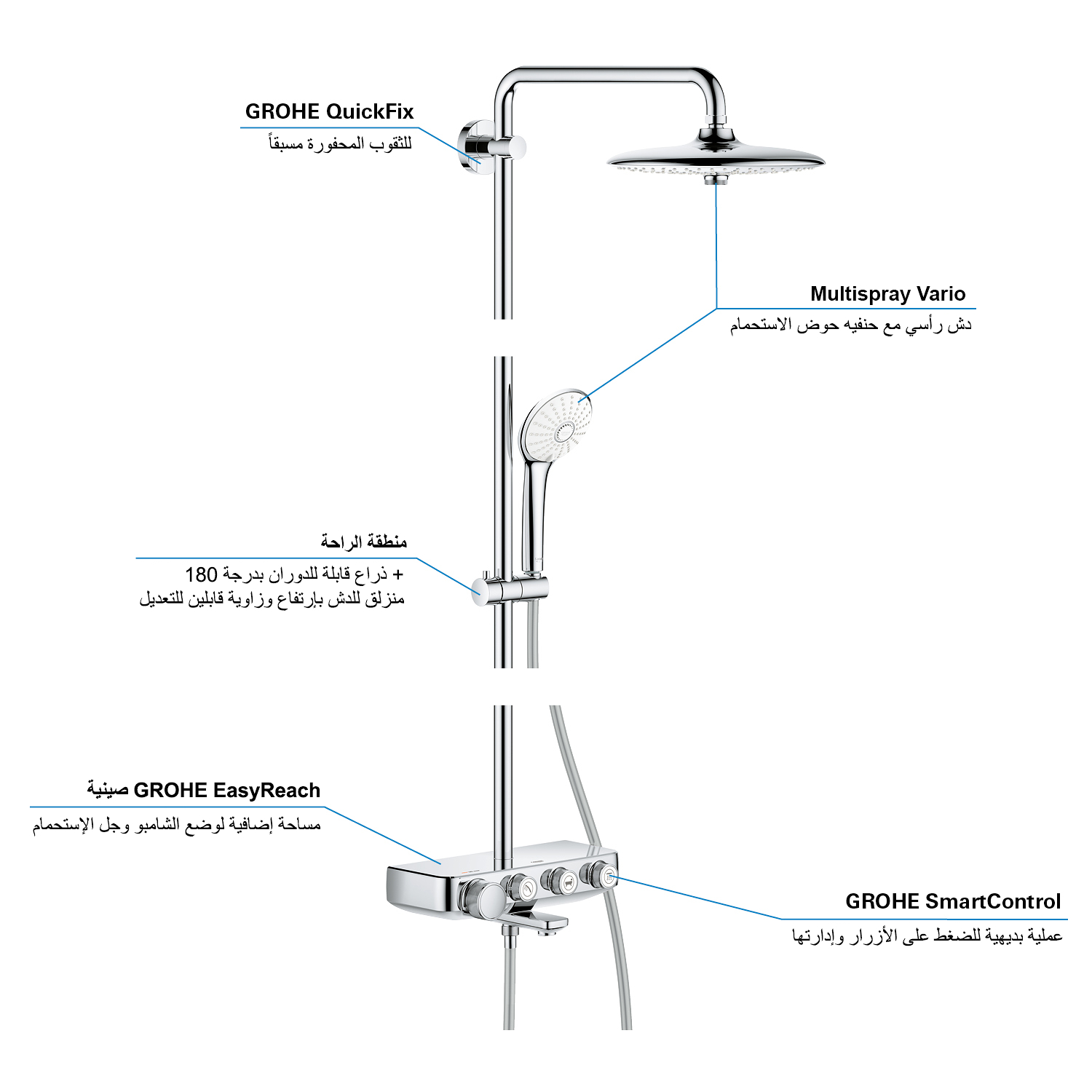 GROHE QuickFix
للثقوب المحفورة مسبقاً

Multispray Vario
دش رأسي مع حنفيه حوض الاستحمام

منطقة الراحة
+ ذراع قابلة للدوران بدرجة 180
منزلق للدش بإرتفاع وزاوية قابلين للتعديل

صينية GROHE EasyReach
مساحة إضافية لوضع الشامبو وجل الإستحمام

GROHE SmartControl
عملية بديهية للضغط على الأزرار وإدارتها