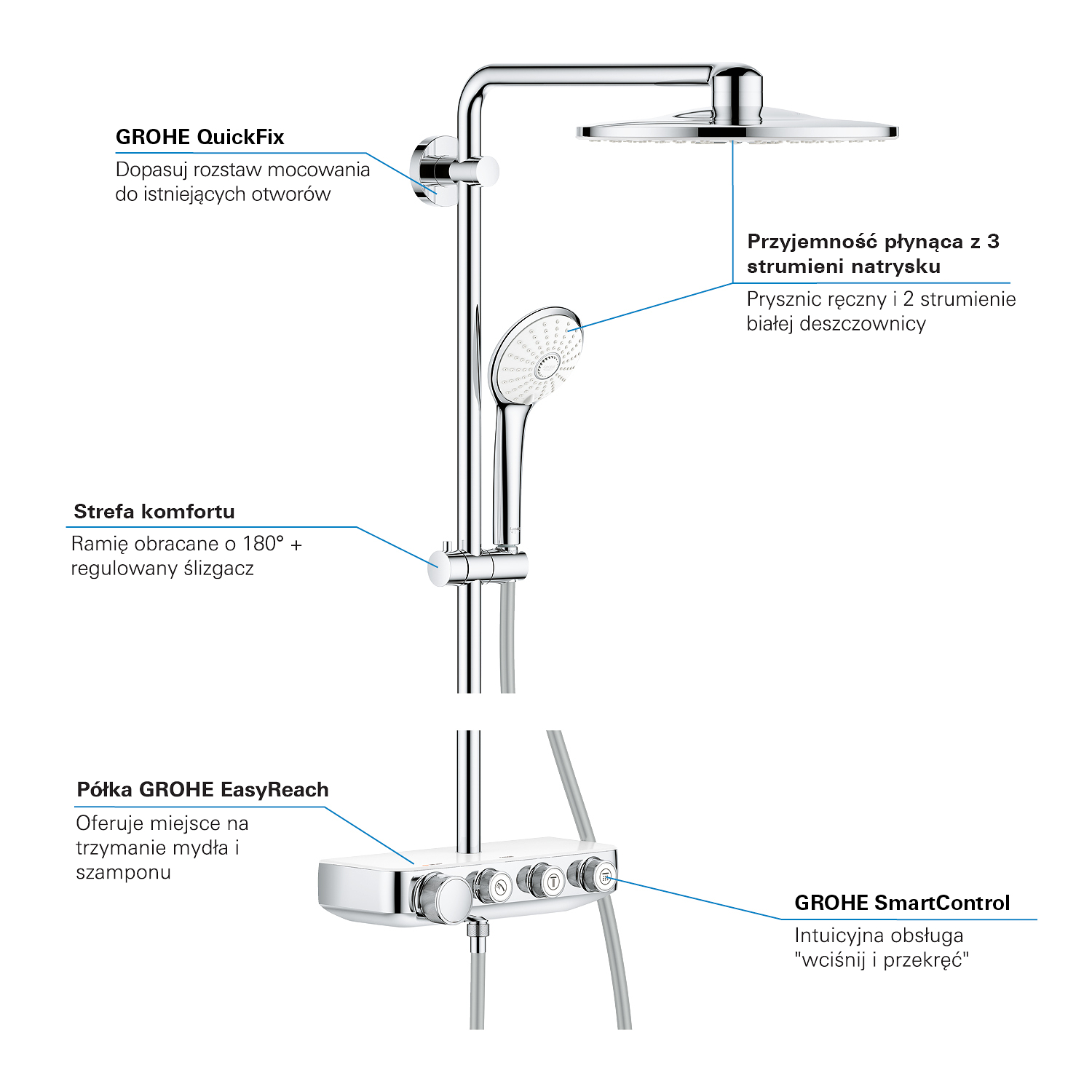 GROHE QuickFix
Dopasuj rozstaw mocowania do istniejących otworów

Przyjemność płynąca z 3 strumieni natrysku
Prysznic ręczny i 2 strumienie białej deszczownicy

Strefa komfortu
Ramię obracane o 180° + regulowany ślizgacz

Półka GROHE EasyReach
Oferuje miejsce na trzymanie mydła i szamponu

GROHE SmartControl
Intuicyjna obsługa "wciśnij i przekręć"