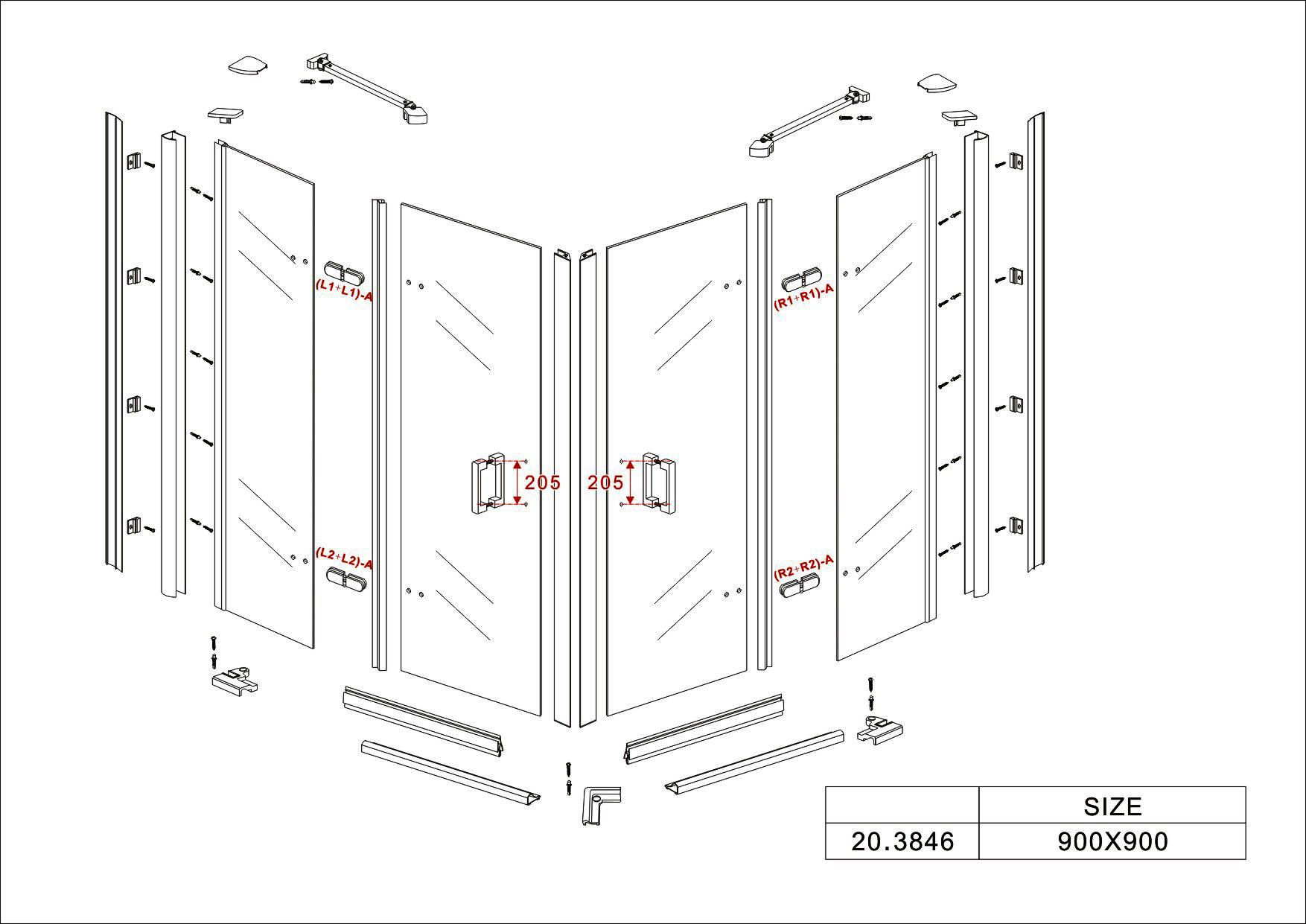 (L1+L1)-A

(R1+R1)-A

205

205

(L2+L2)-A

(R2+R2)-A

|  | SIZE |
|---|---|
| 20.3846 | 900X900 |