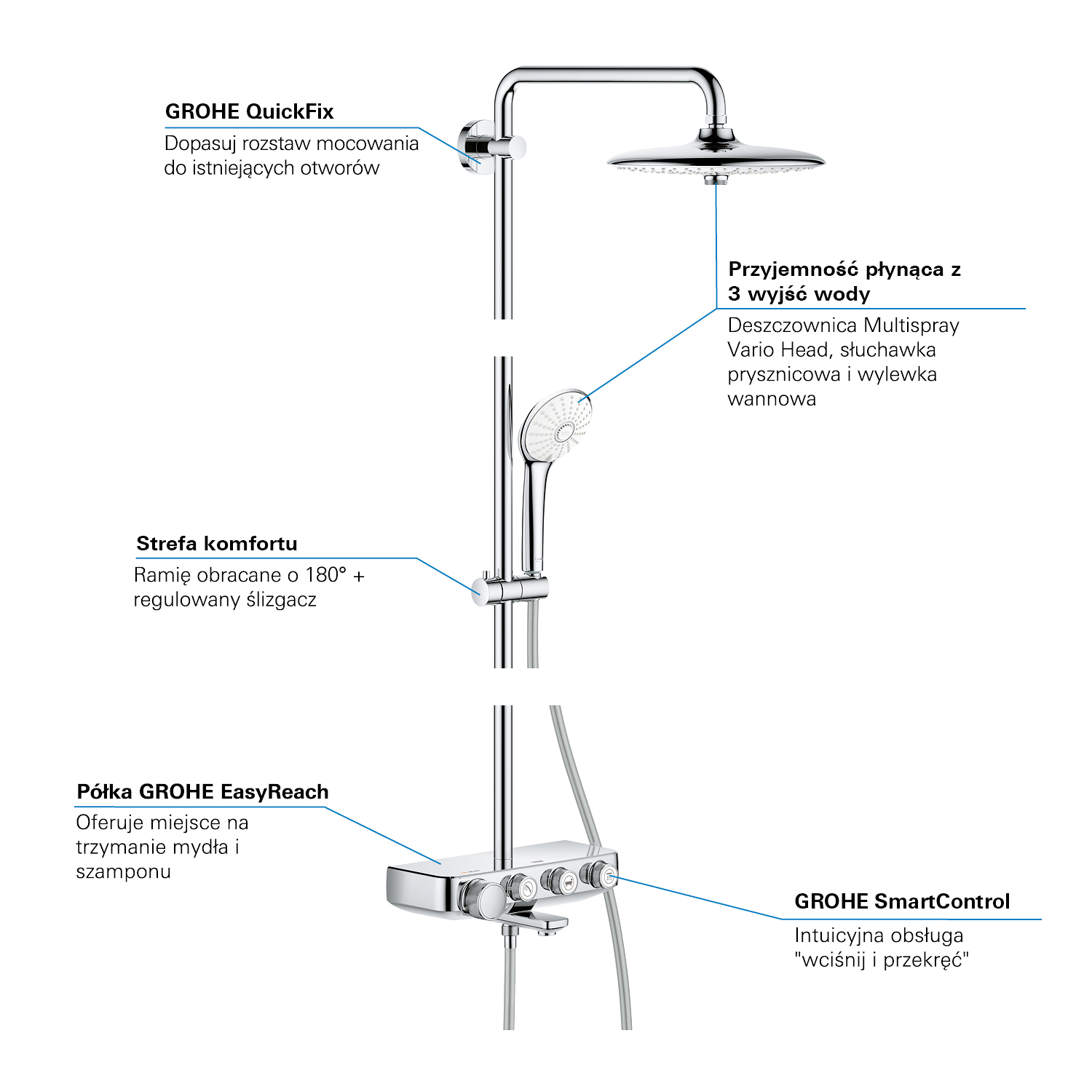 GROHE QuickFix
Dopasuj rozstaw mocowania do istniejących otworów

Przyjemność płynąca z 3 wyjść wody
Deszczownica Multispray Vario Head, słuchawka prysznicowa i wylewka wannowa

Strefa komfortu
Ramię obracane o 180° + regulowany ślizgacz

Półka GROHE EasyReach
Oferuje miejsce na trzymanie mydła i szamponu

GROHE SmartControl
Intuicyjna obsługa "wciśnij i przekręć"