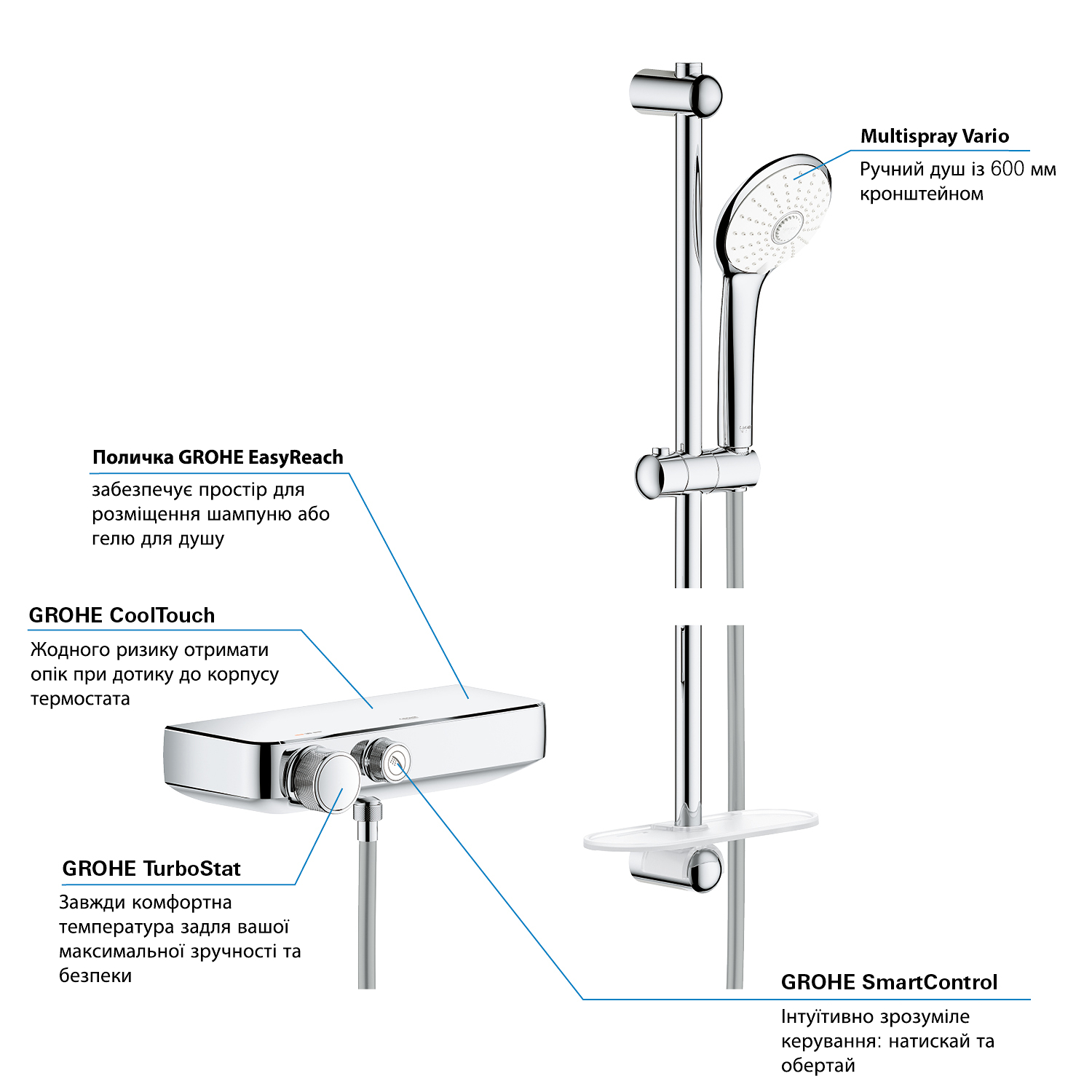 Multispray Vario

Ручний душ із 600 мм кронштейном

Поличка GROHE EasyReach

забезпечує простір для розміщення шампуню або гелю для душу

GROHE CoolTouch

Жодного ризику отримати опік при дотику до корпусу термостата

GROHE TurboStat

Завжди комфортна температура задля вашої максимальної зручності та безпеки

GROHE SmartControl

Інтуїтивно зрозуміле керування: натискай та обертай