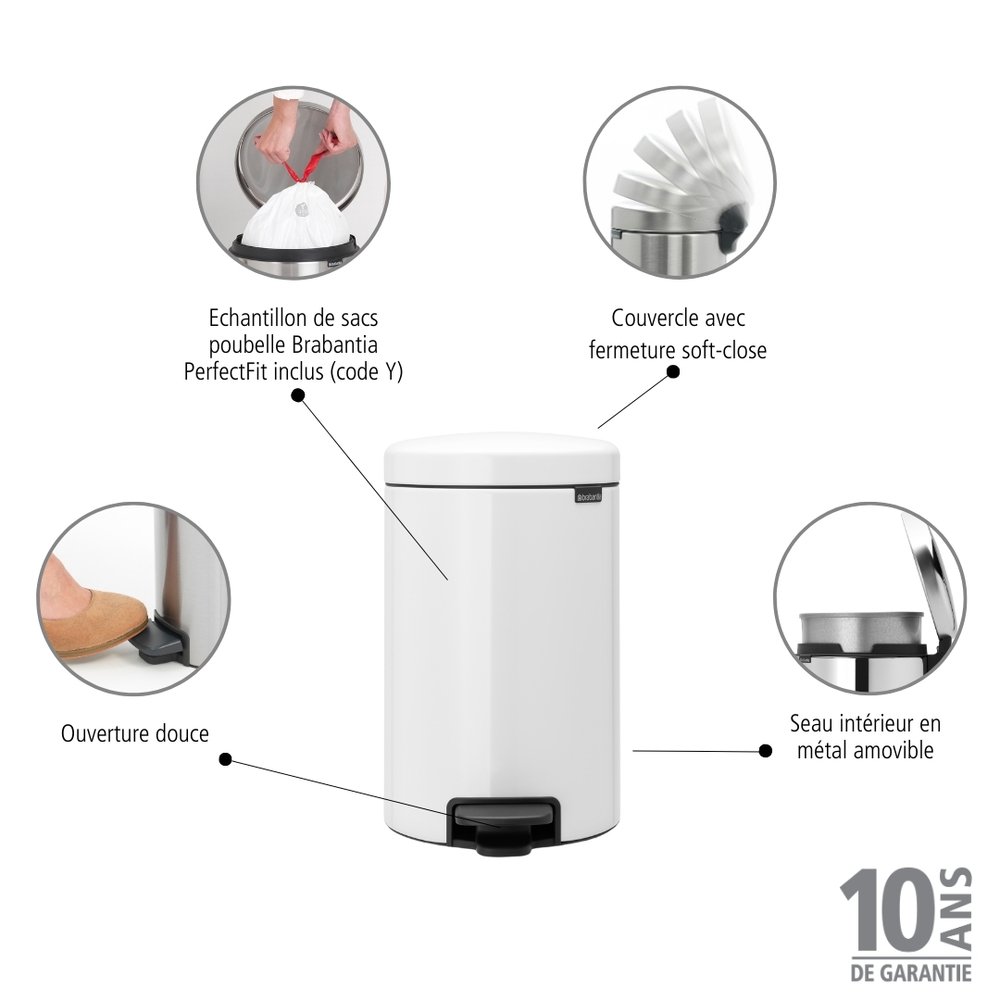 Echantillon de sacs poubelle Brabantia PerfectFit inclus (code Y)

Couvercle avec fermeture soft-close

brabantia

Ouverture douce

Seau intérieur en métal amovible

10 ANS
DE GARANTIE