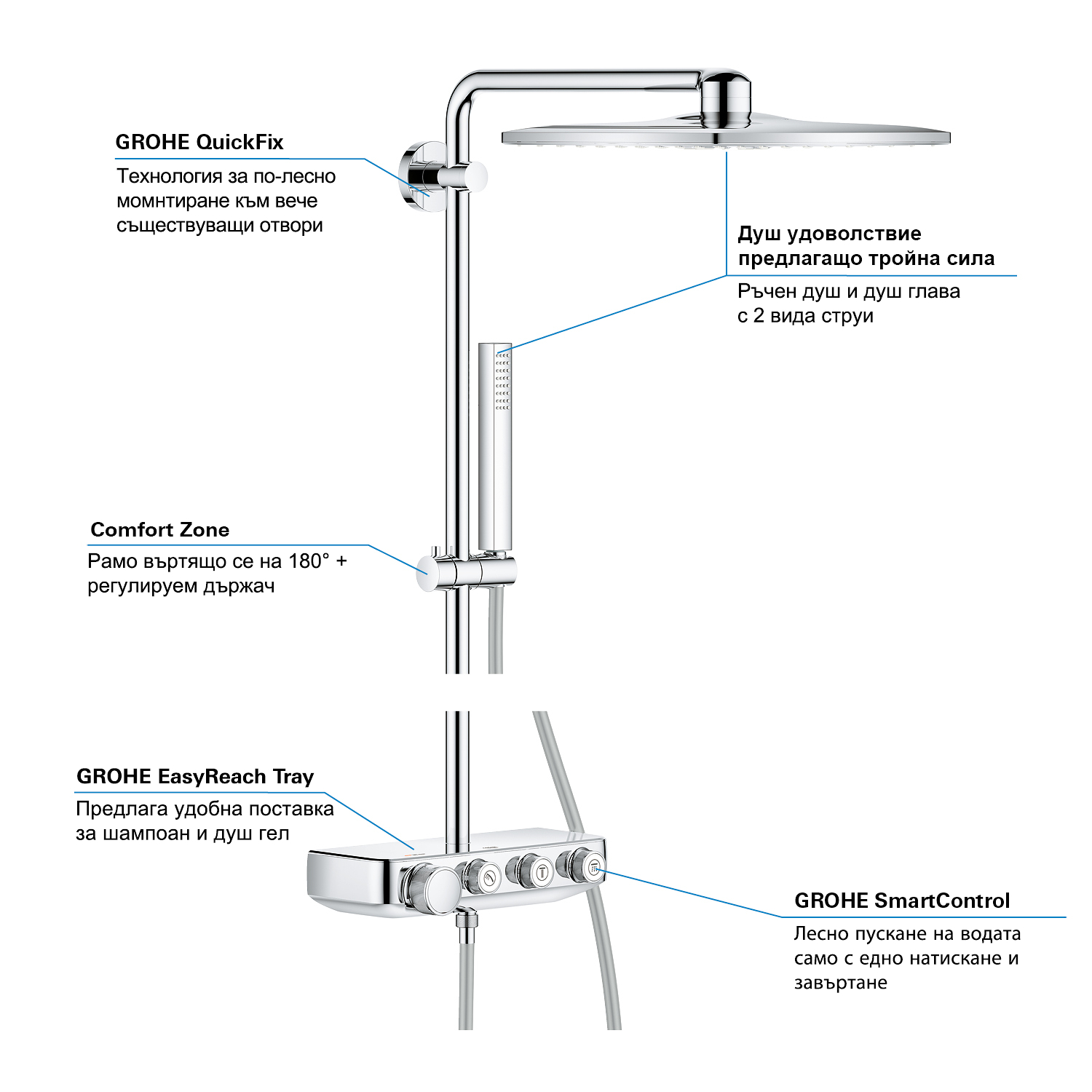 GROHE QuickFix
Технология за по-лесно момнтиране към вече съществуващи отвори

Душ удоволствие предлагащо тройна сила
Ръчен душ и душ глава с 2 вида струи

Comfort Zone
Рамо въртящо се на 180° + регулируем държач

GROHE EasyReach Tray
Предлага удобна поставка за шампоан и душ гел

GROHE SmartControl
Лесно пускане на водата само с едно натискане и завъртане