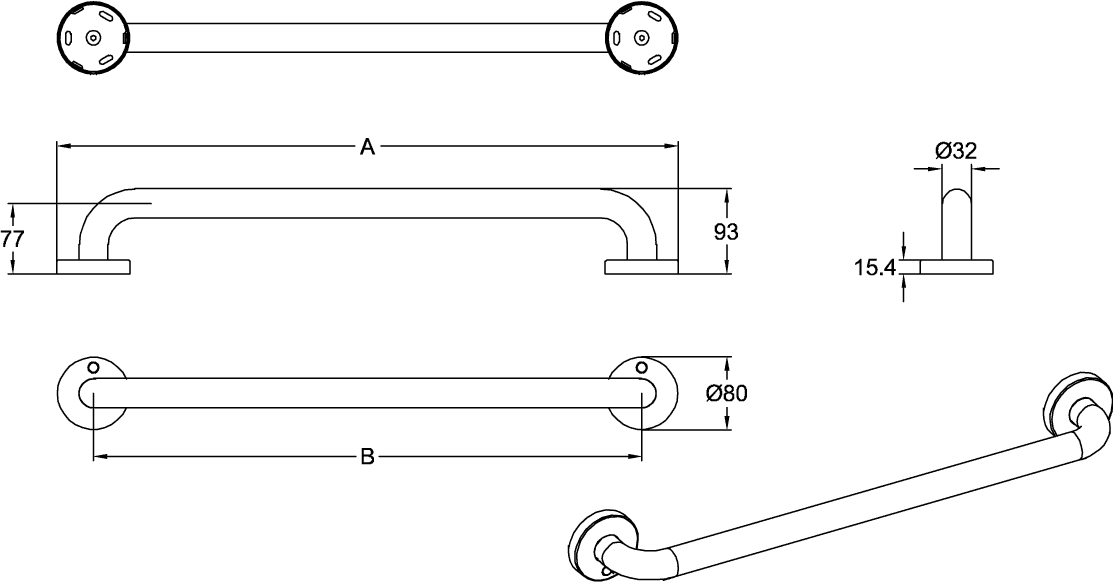 A

77

93

Ø32

15.4

Ø80

B