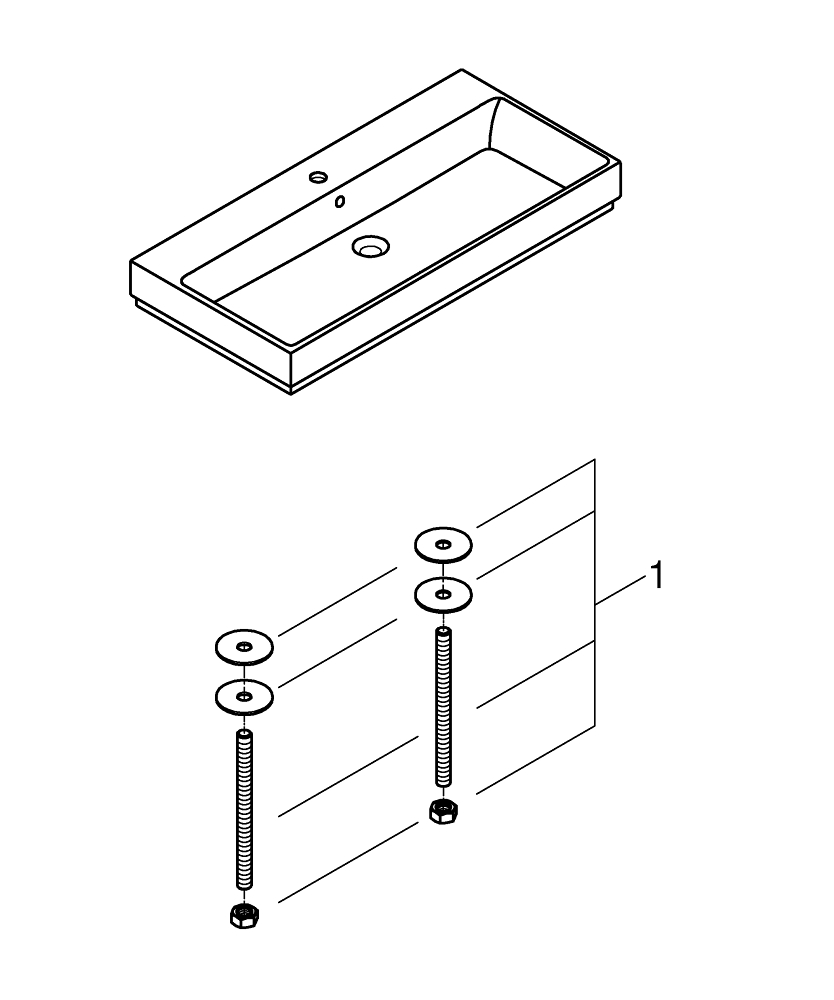 1