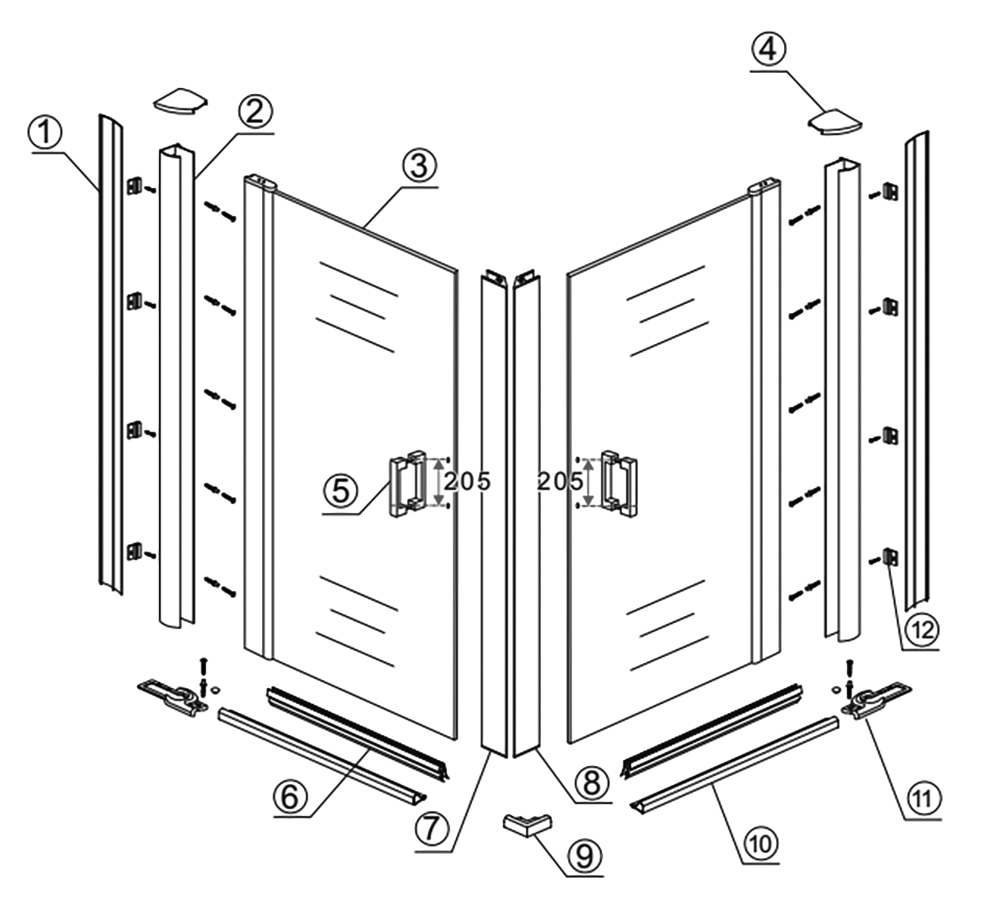 1
2
3
4
5
205
205
6
7
8
9
10
11
12