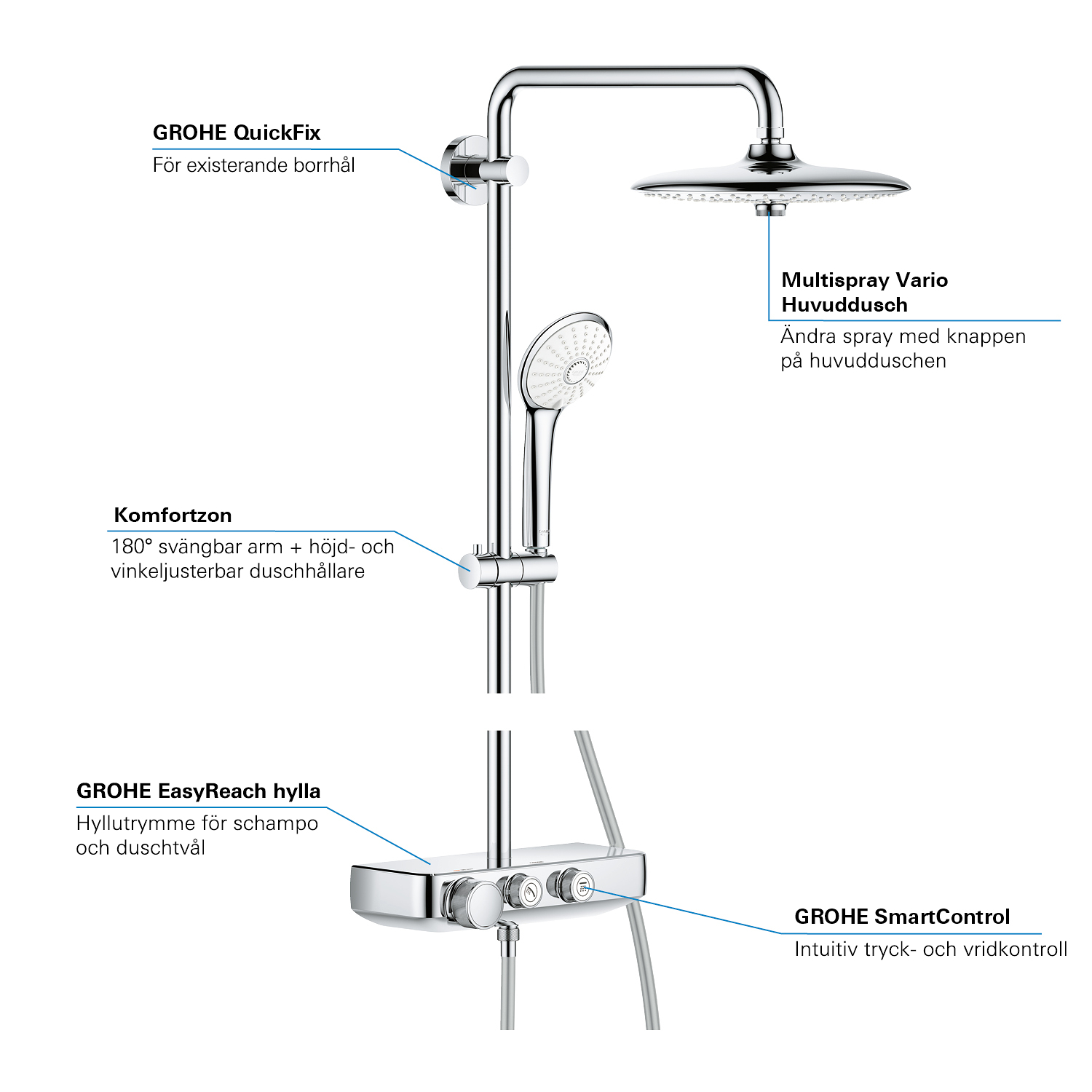 GROHE QuickFix
För existerande borrhål

Multispray Vario
Huvuddusch
Ändra spray med knappen på huvudduschen

Komfortzon
180° svängbar arm + höjd- och vinkeljusterbar duschhållare

GROHE EasyReach hylla
Hyllutrymme för schampo och duschtvål

GROHE SmartControl
Intuitiv tryck- och vridkontroll