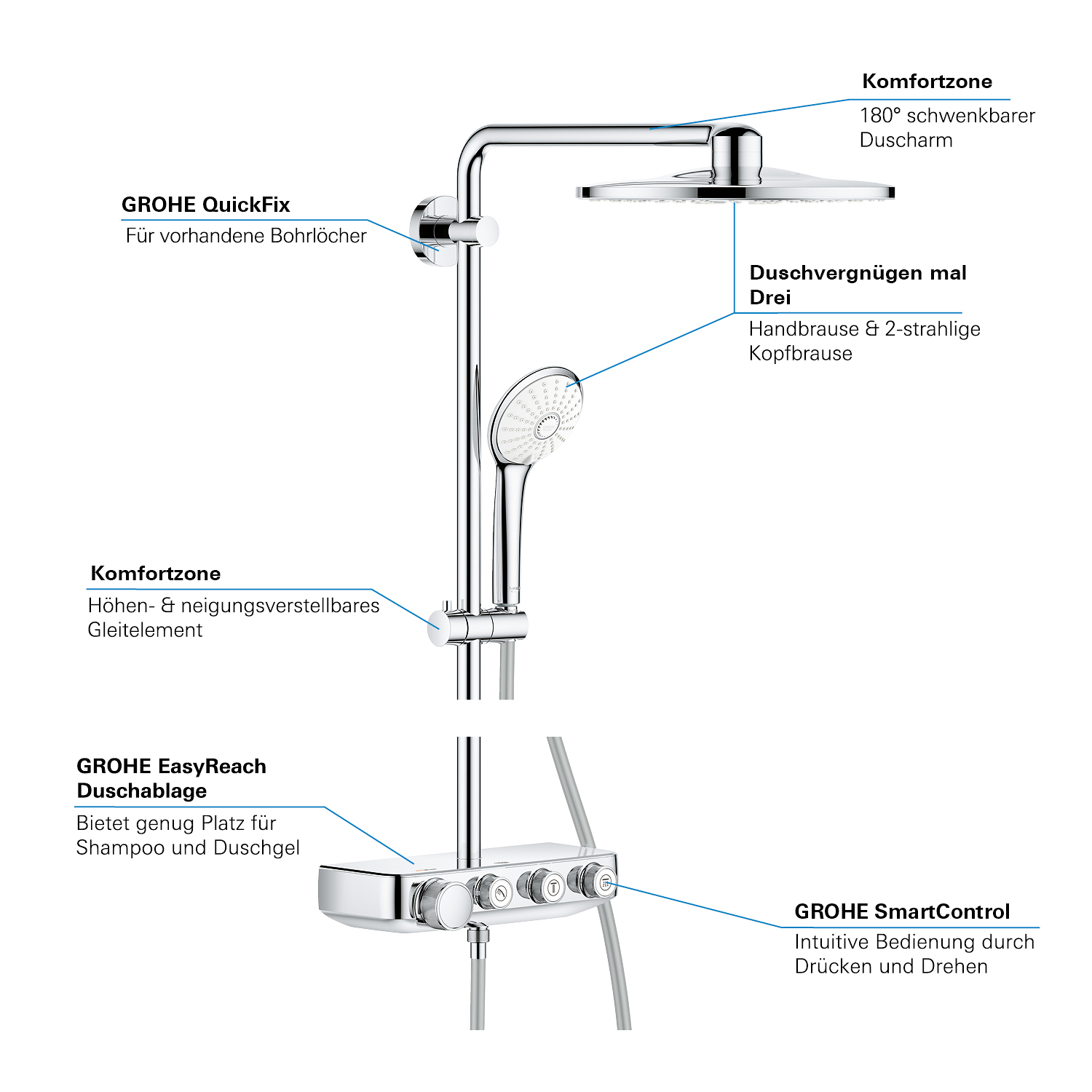 Komfortzone
180° schwenkbarer Duscharm

GROHE QuickFix
Für vorhandene Bohrlöcher

Duschvergnügen mal Drei
Handbrause & 2-strahlige Kopfbrause

Komfortzone
Höhen- & neigungsverstellbares Gleitelement

GROHE EasyReach Duschablage
Bietet genug Platz für Shampoo und Duschgel

GROHE SmartControl
Intuitive Bedienung durch Drücken und Drehen