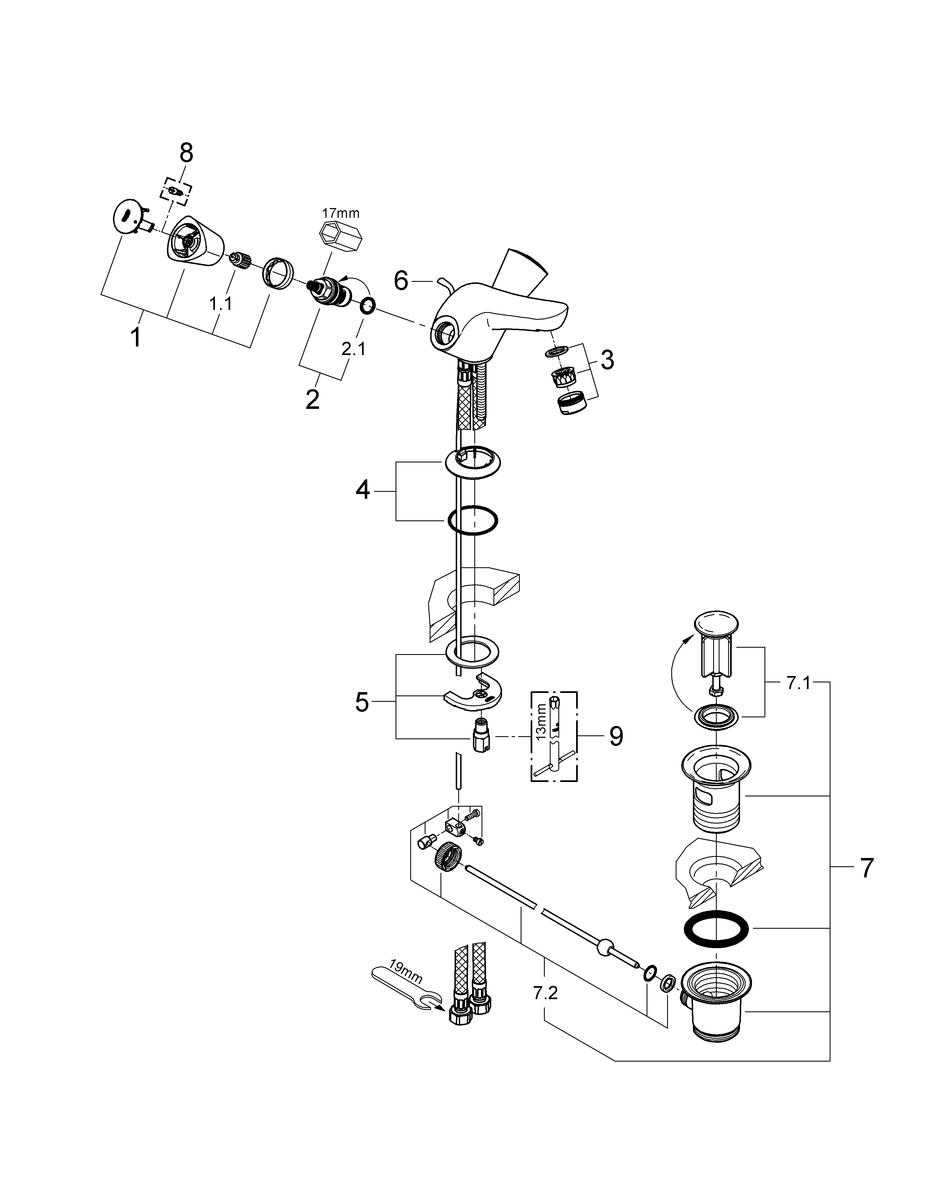 8
17mm
6
1.1
1
2.1
2
3
4
5
13mm
9
7.1
7
19mm
7.2