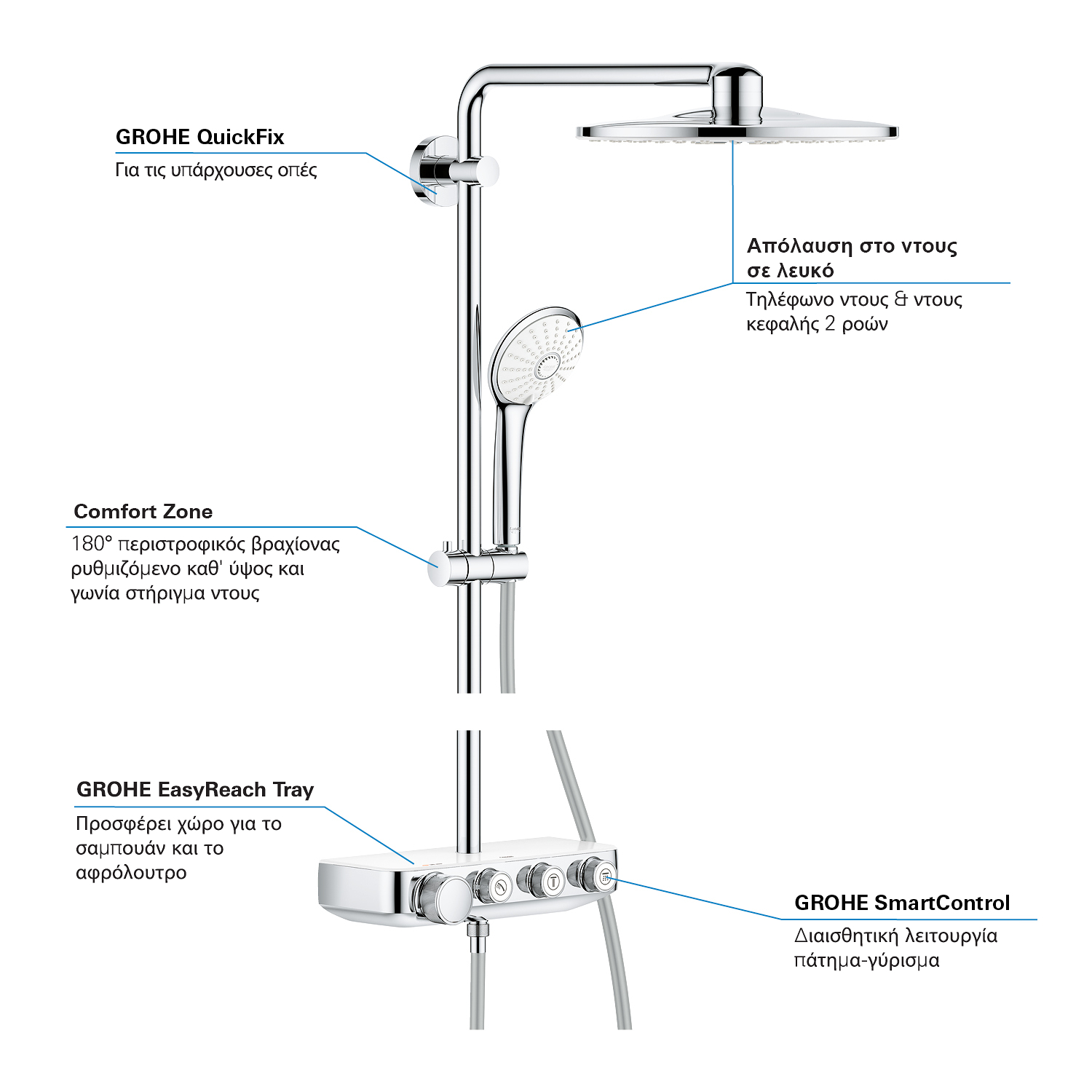 GROHE QuickFix
Για τις υπάρχουσες οπές

Απόλαυση στο ντους σε λευκό
Τηλέφωνο ντους & ντους κεφαλής 2 ροών

Comfort Zone
180° περιστροφικός βραχίονας ρυθμιζόμενο καθ' ύψος και γωνία στήριγμα ντους

GROHE EasyReach Tray
Προσφέρει χώρο για το σαμπουάν και το αφρόλουτρο

GROHE SmartControl
Διαισθητική λειτουργία πάτημα-γύρισμα