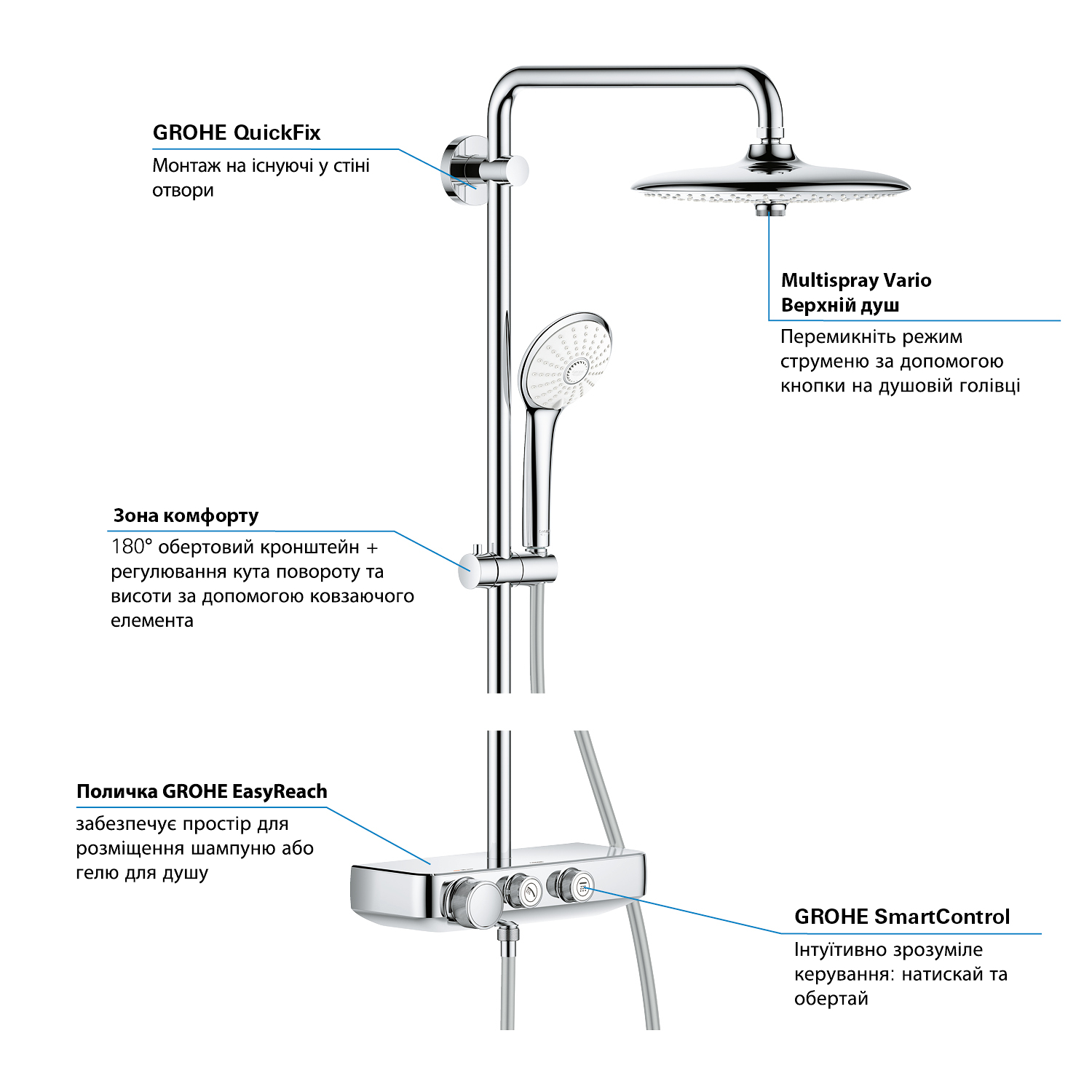 GROHE QuickFix
Монтаж на існуючі у стіні отвори

Multispray Vario
Верхній душ
Перемикніть режим струменю за допомогою кнопки на душовій голівці

Зона комфорту
180° обертовий кронштейн + регулювання кута повороту та висоти за допомогою ковзаючого елемента

Поличка GROHE EasyReach
забезпечує простір для розміщення шампуню або гелю для душу

GROHE SmartControl
Інтуїтивно зрозуміле керування: натискай та обертай