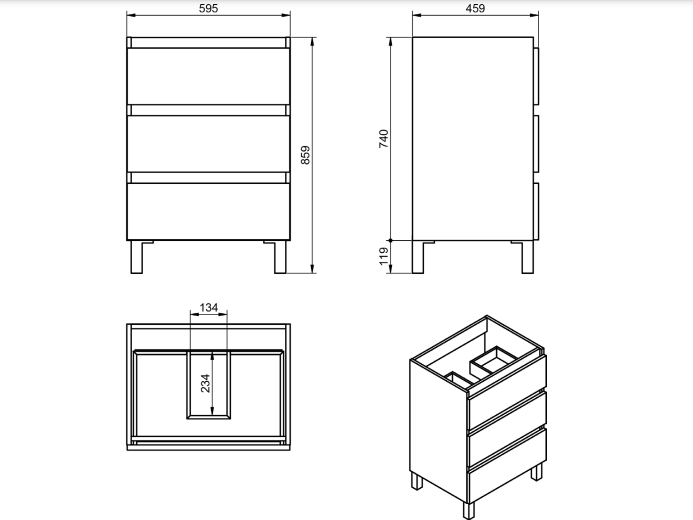 595
859
459
740
119
134
234