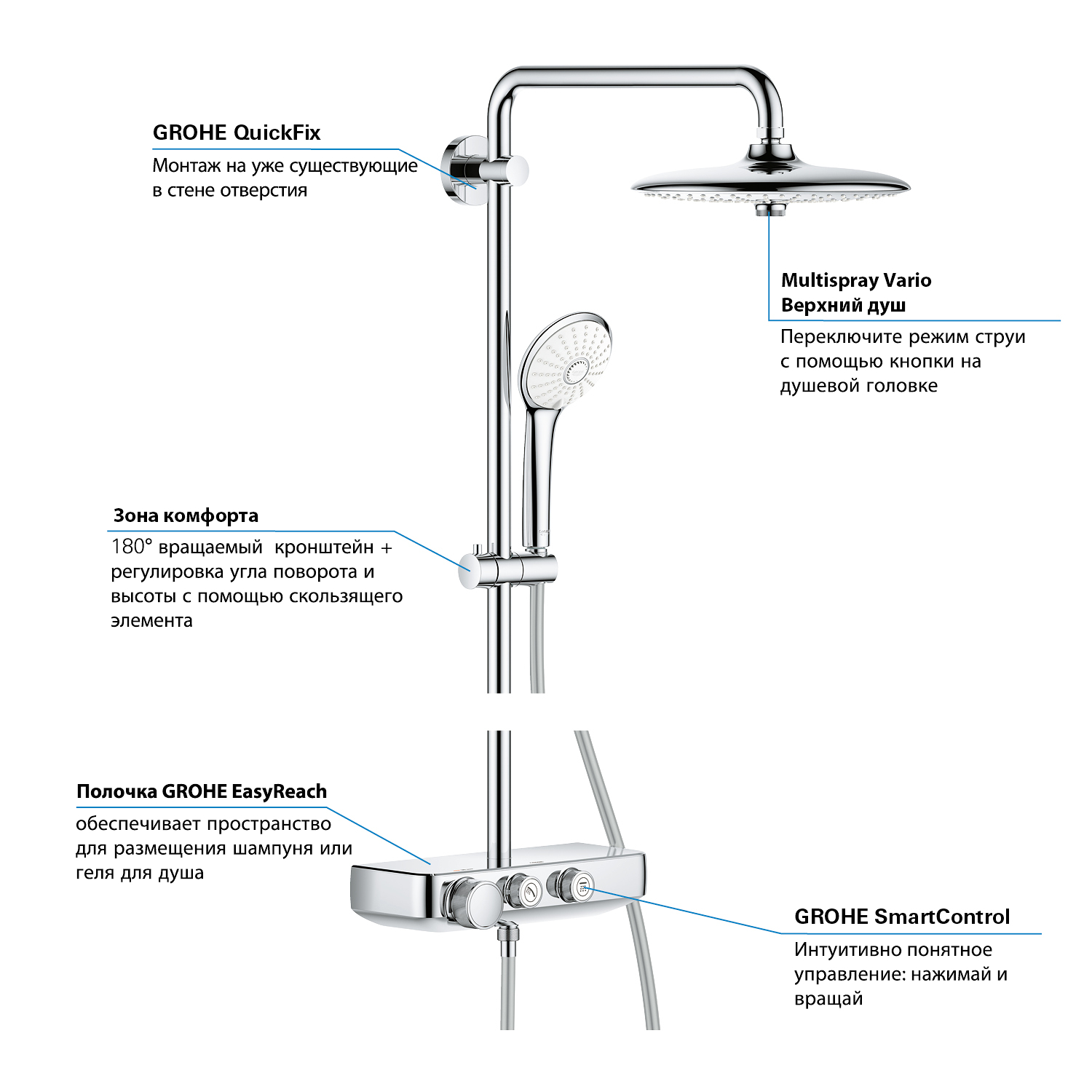 GROHE QuickFix

Монтаж на уже существующие в стене отверстия

Multispray Vario
Верхний душ

Переключите режим струи с помощью кнопки на душевой головке

Зона комфорта

180° вращаемый кронштейн + регулировка угла поворота и высоты с помощью скользящего элемента

Полочка GROHE EasyReach

обеспечивает пространство для размещения шампуня или геля для душа

GROHE SmartControl

Интуитивно понятное управление: нажимай и вращай