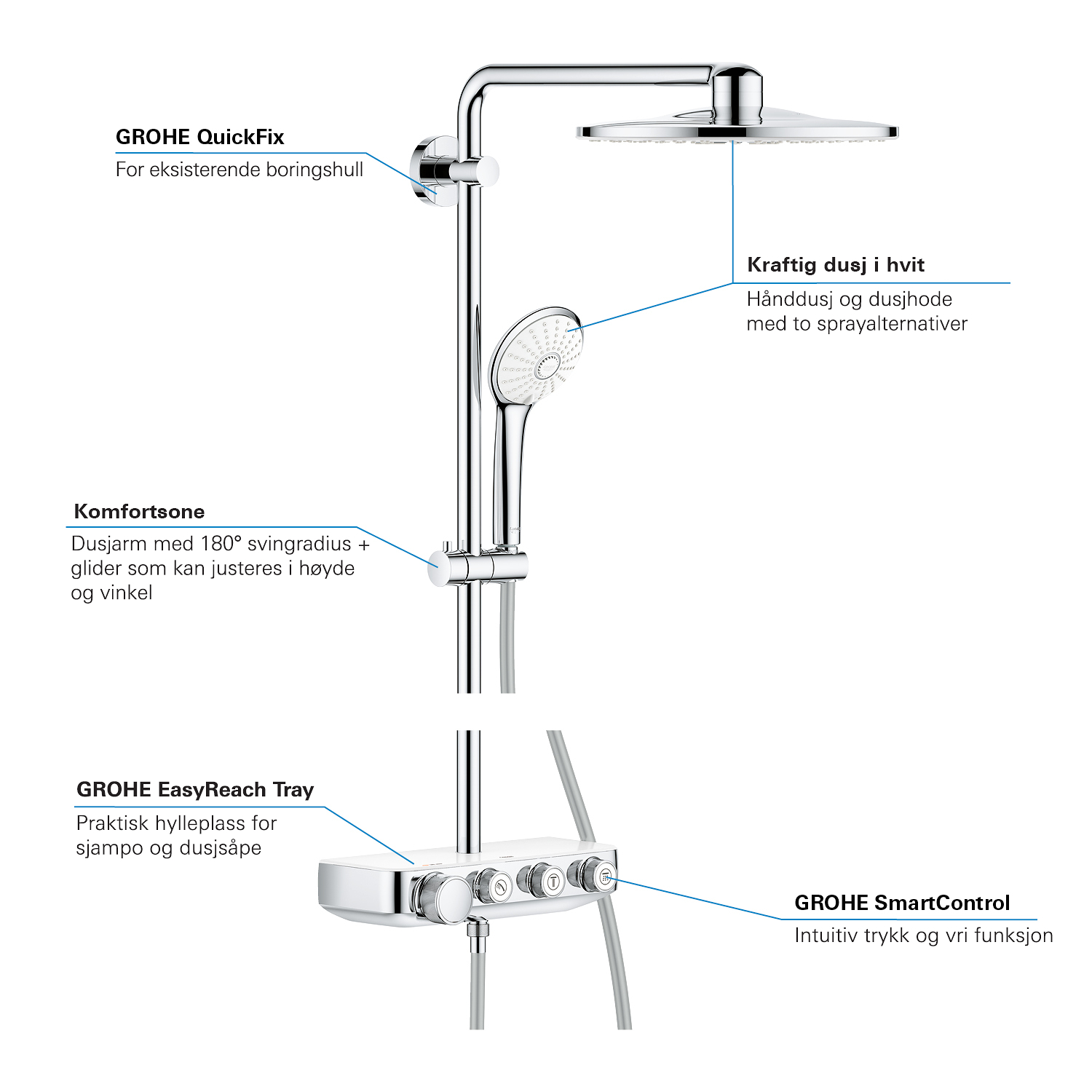 GROHE QuickFix
For eksisterende boringshull

Kraftig dusj i hvit
Hånddusj og dusjhode med to sprayalternativer

Komfortsone
Dusjarm med 180° svingradius + glider som kan justeres i høyde og vinkel

GROHE EasyReach Tray
Praktisk hylleplass for sjampo og dusjsåpe

GROHE SmartControl
Intuitiv trykk og vri funksjon