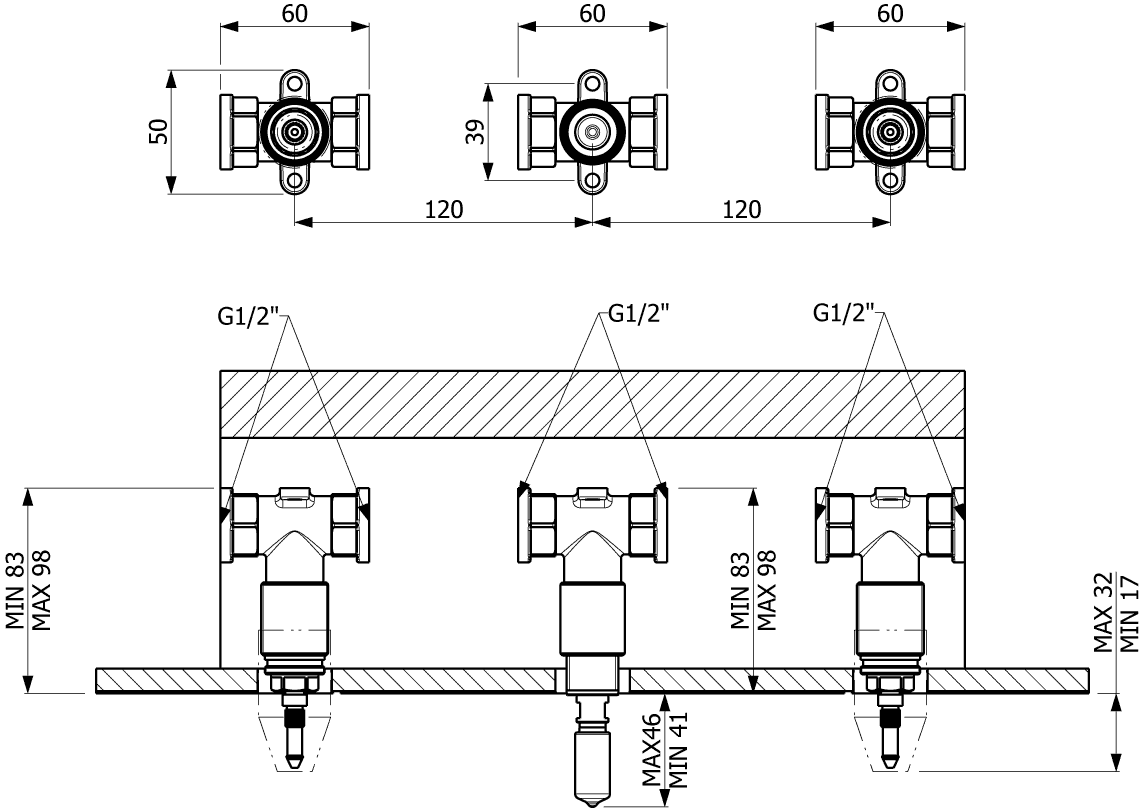 60
60
60
50
39
120
120
G1/2"
G1/2"
G1/2"
MIN 83
MAX 98
MIN 83
MAX 98
MAX 32
MIN 17
MAX46
MIN 41