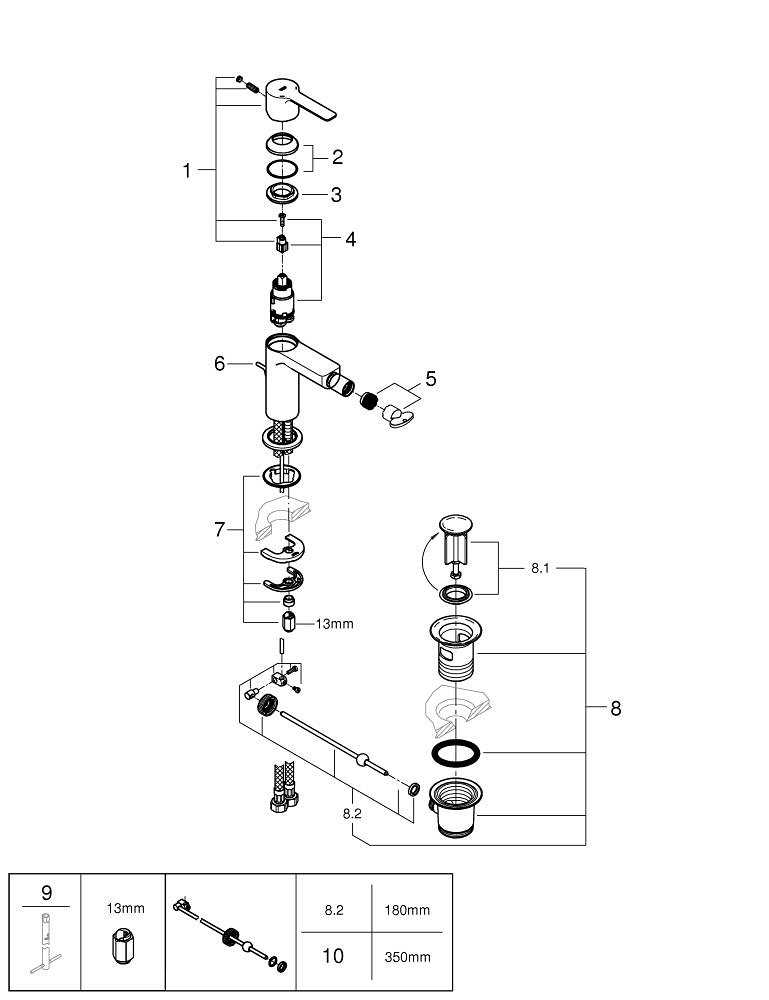 1
2
3
4
6
5
7
13mm
8.1
8
8.2

| 9 | 13mm | | 8.2 | 180mm |
|---|---|---|---|---|
| | | | 10 | 350mm |