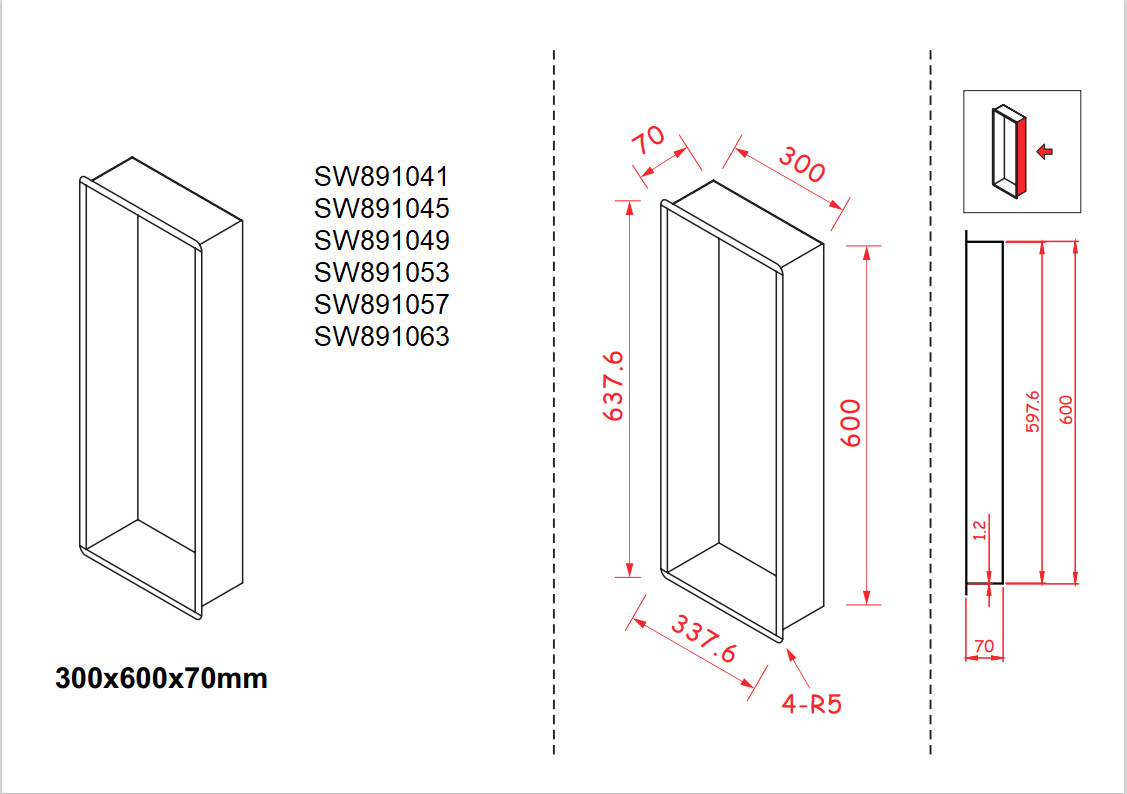 SW891041
SW891045
SW891049
SW891053
SW891057
SW891063

300x600x70mm

70
300
637.6
600
337.6
4-R5

597.6
600
1.2
70