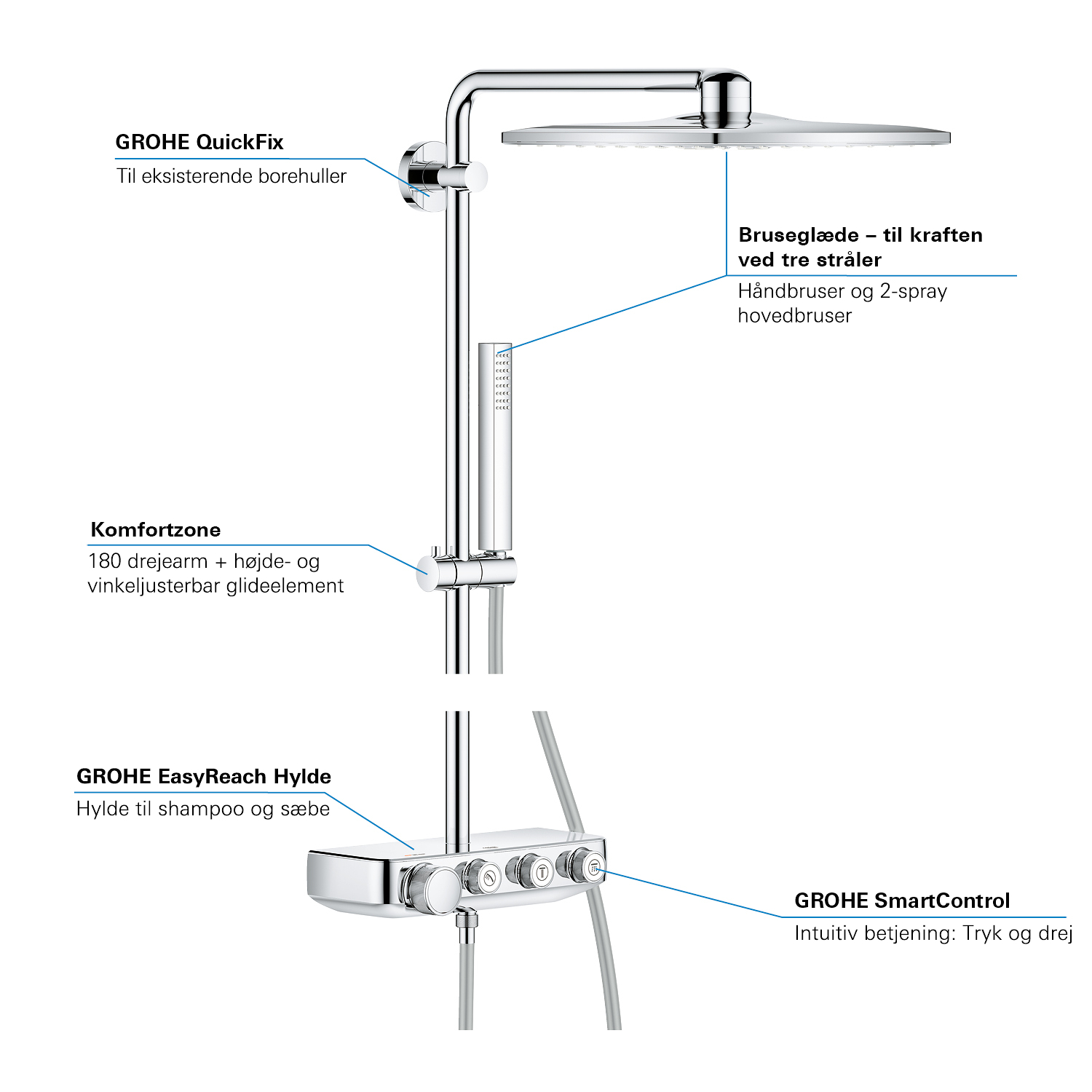 GROHE QuickFix
Til eksisterende borehuller

Bruseglæde – til kraften ved tre stråler
Håndbruser og 2-spray hovedbruser

Komfortzone
180 drejearm + højde- og vinkeljusterbar glideelement

GROHE EasyReach Hylde
Hylde til shampoo og sæbe

GROHE SmartControl
Intuitiv betjening: Tryk og drej