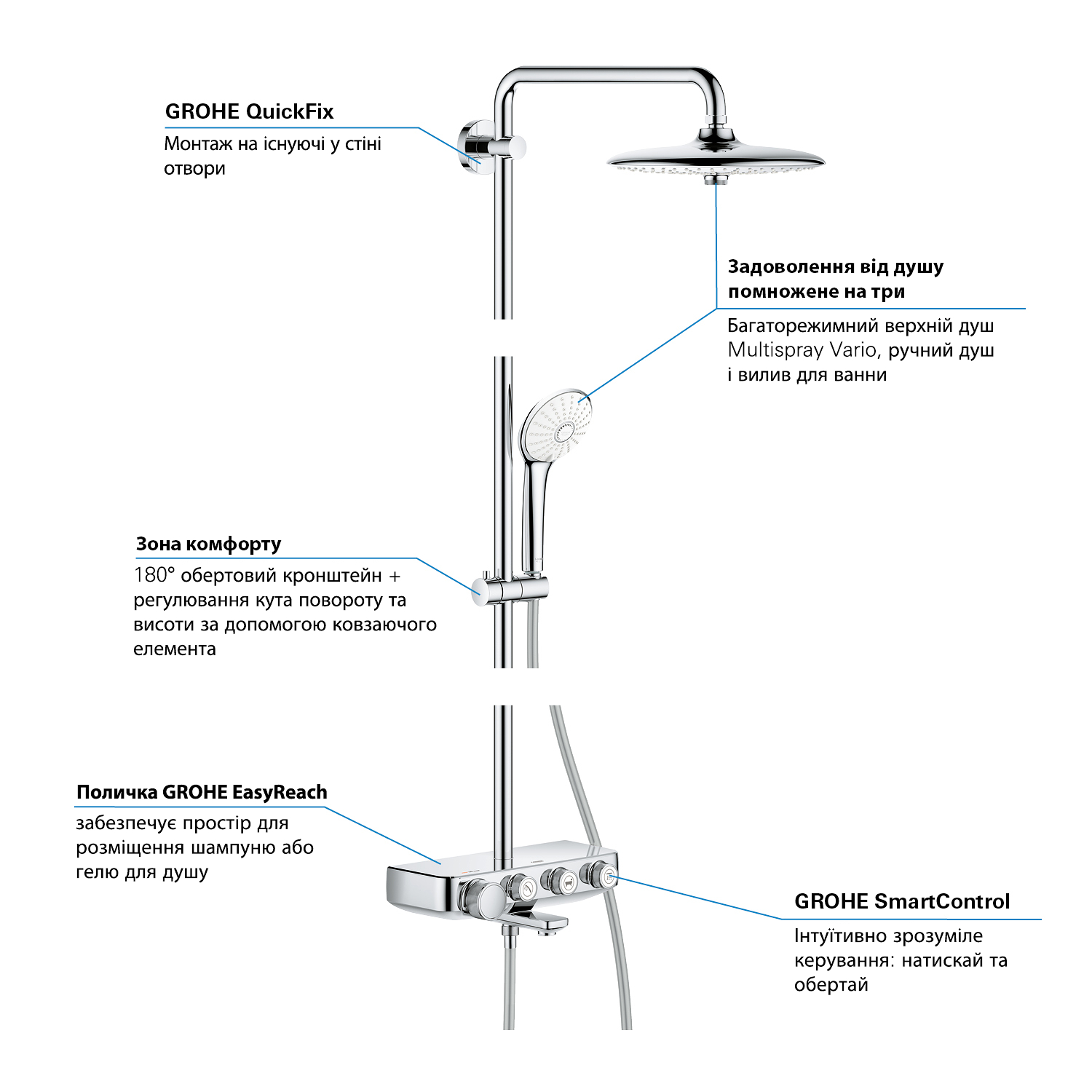 GROHE QuickFix

Монтаж на існуючі у стіні отвори

Задоволення від душу помножене на три

Багаторежимний верхній душ Multispray Vario, ручний душ і вилив для ванни

Зона комфорту

180° обертовий кронштейн + регулювання кута повороту та висоти за допомогою ковзаючого елемента

Поличка GROHE EasyReach

забезпечує простір для розміщення шампуню або гелю для душу

GROHE SmartControl

Інтуїтивно зрозуміле керування: натискай та обертай