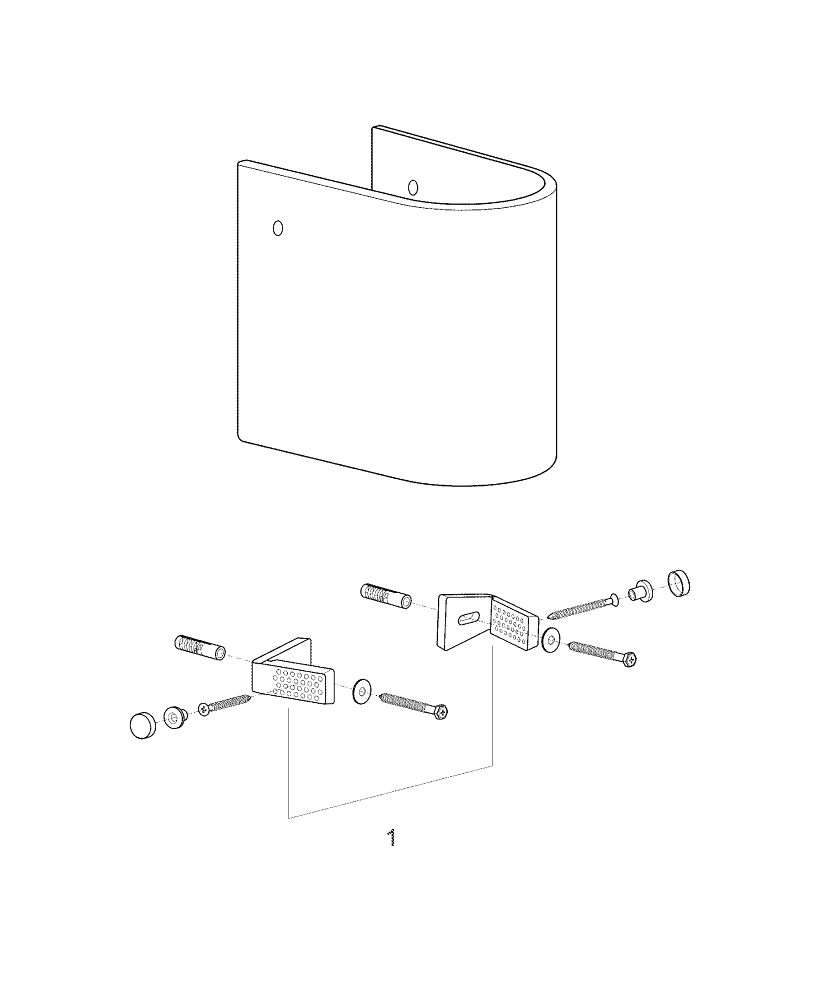 1