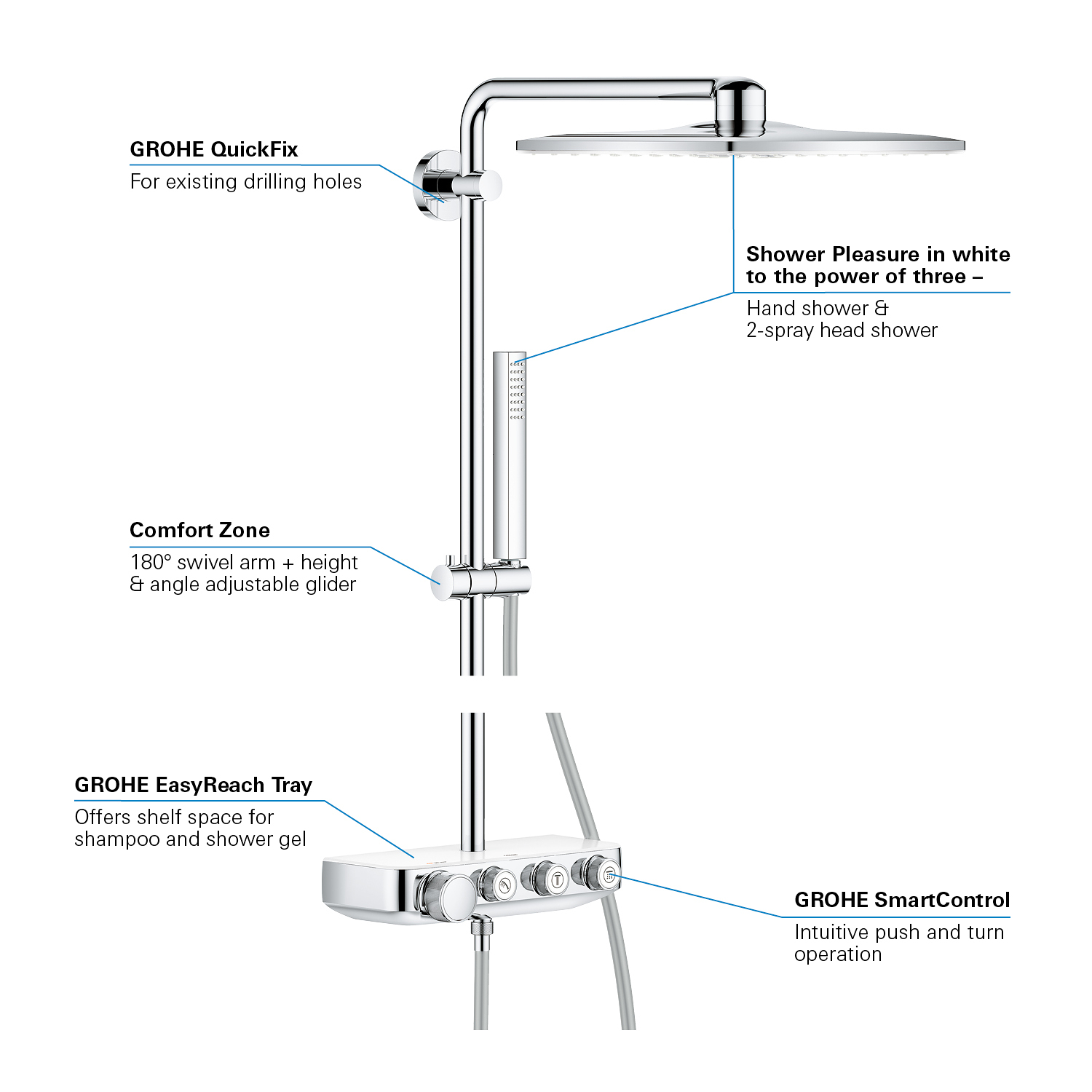 GROHE QuickFix
For existing drilling holes

Shower Pleasure in white to the power of three –
Hand shower &
2-spray head shower

Comfort Zone
180° swivel arm + height & angle adjustable glider

GROHE EasyReach Tray
Offers shelf space for shampoo and shower gel

GROHE SmartControl
Intuitive push and turn operation