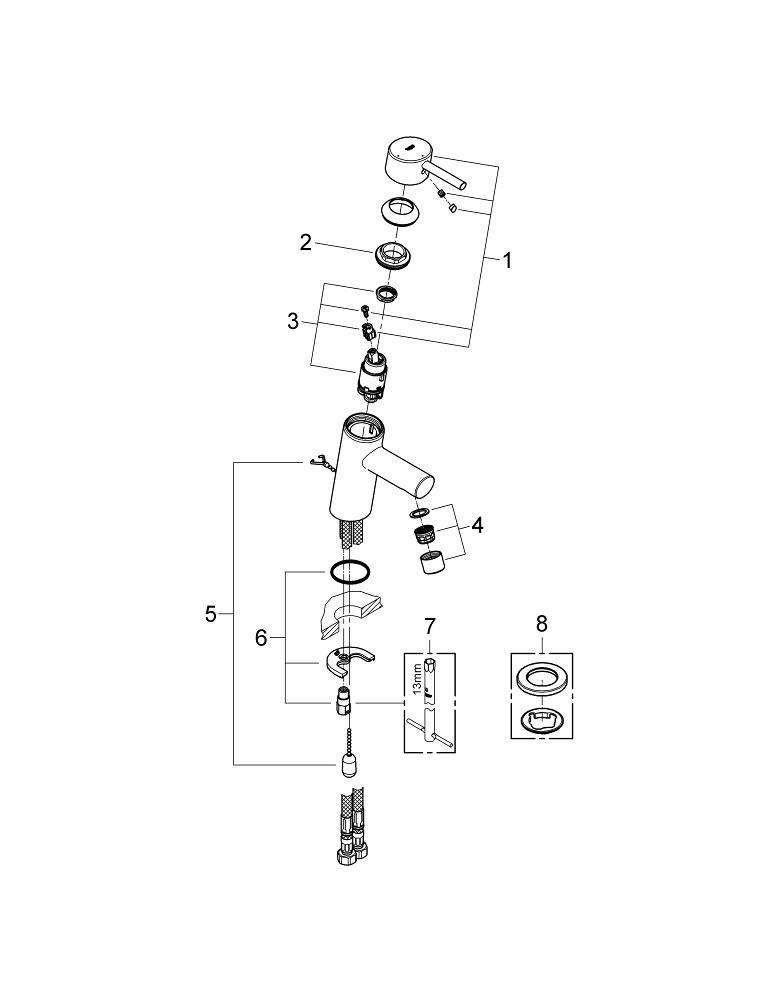 1
2
3
4
5
6
7
13mm
8