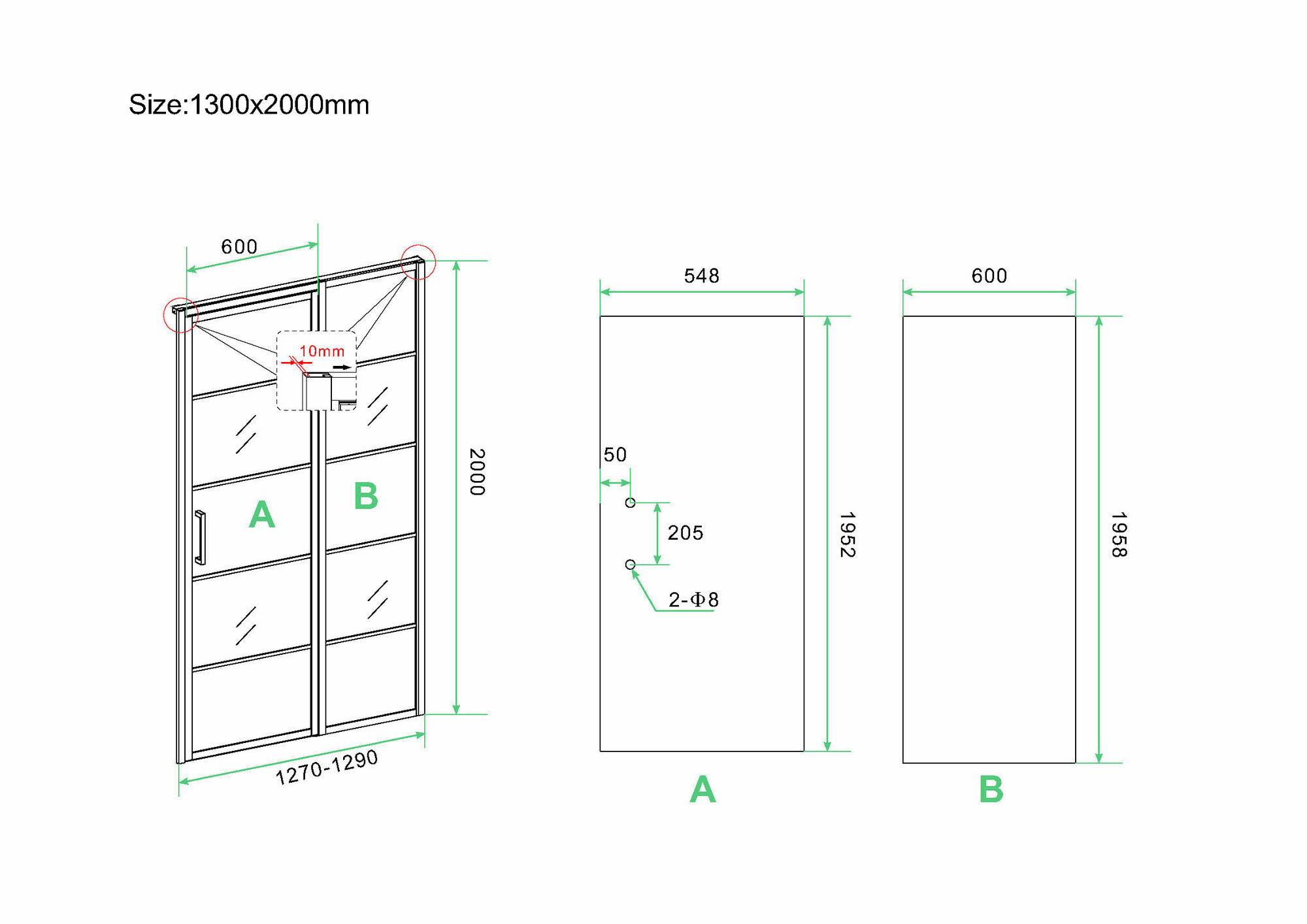 Size:1300x2000mm

600

10mm

A

B

2000

1270-1290

548

50

205

2-Φ8

1952

A

600

1958

B