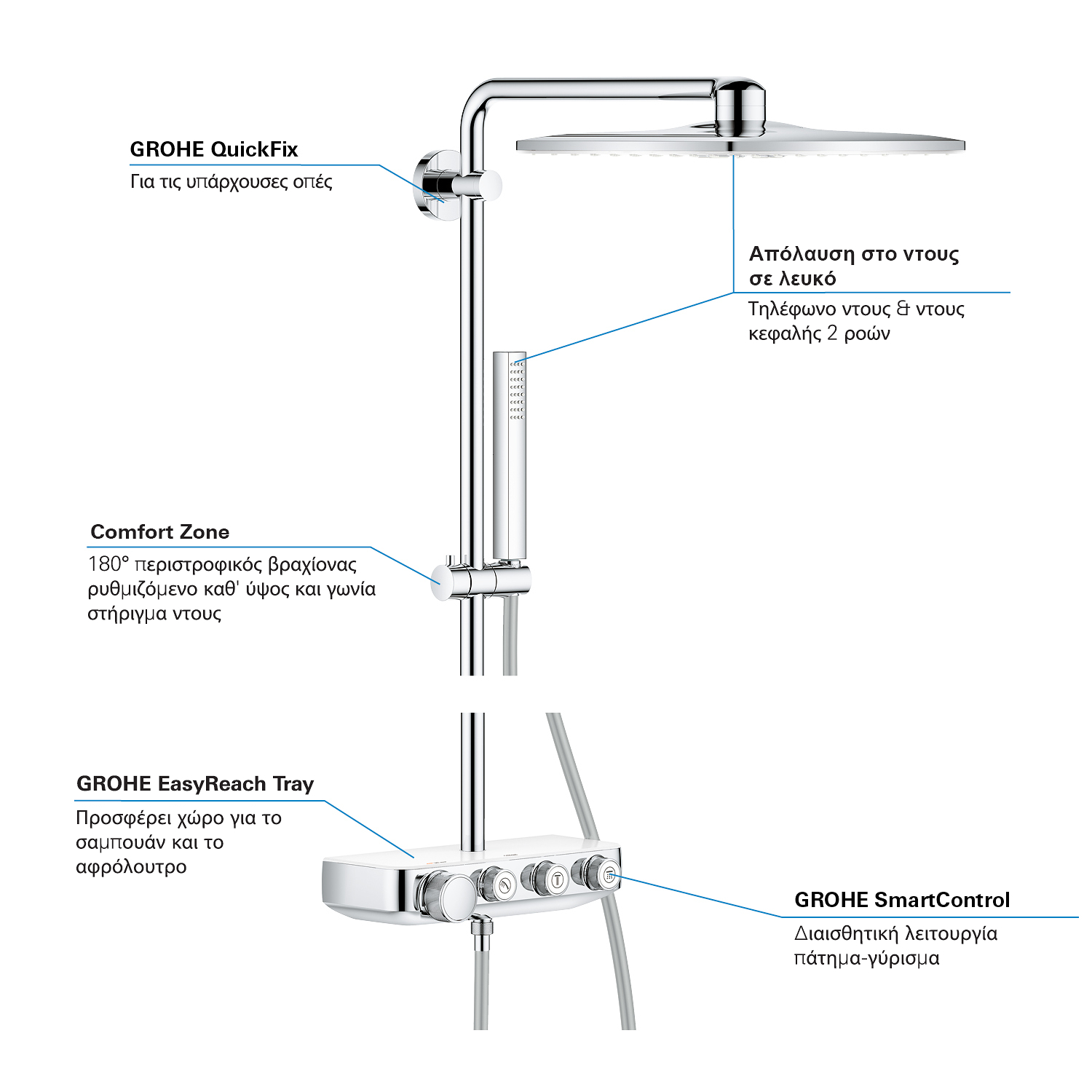 GROHE QuickFix
Για τις υπάρχουσες οπές

Απόλαυση στο ντους σε λευκό
Τηλέφωνο ντους & ντους κεφαλής 2 ροών

Comfort Zone
180° περιστροφικός βραχίονας ρυθμιζόμενο καθ' ύψος και γωνία στήριγμα ντους

GROHE EasyReach Tray
Προσφέρει χώρο για το σαμπουάν και το αφρόλουτρο

GROHE SmartControl
Διαισθητική λειτουργία πάτημα-γύρισμα