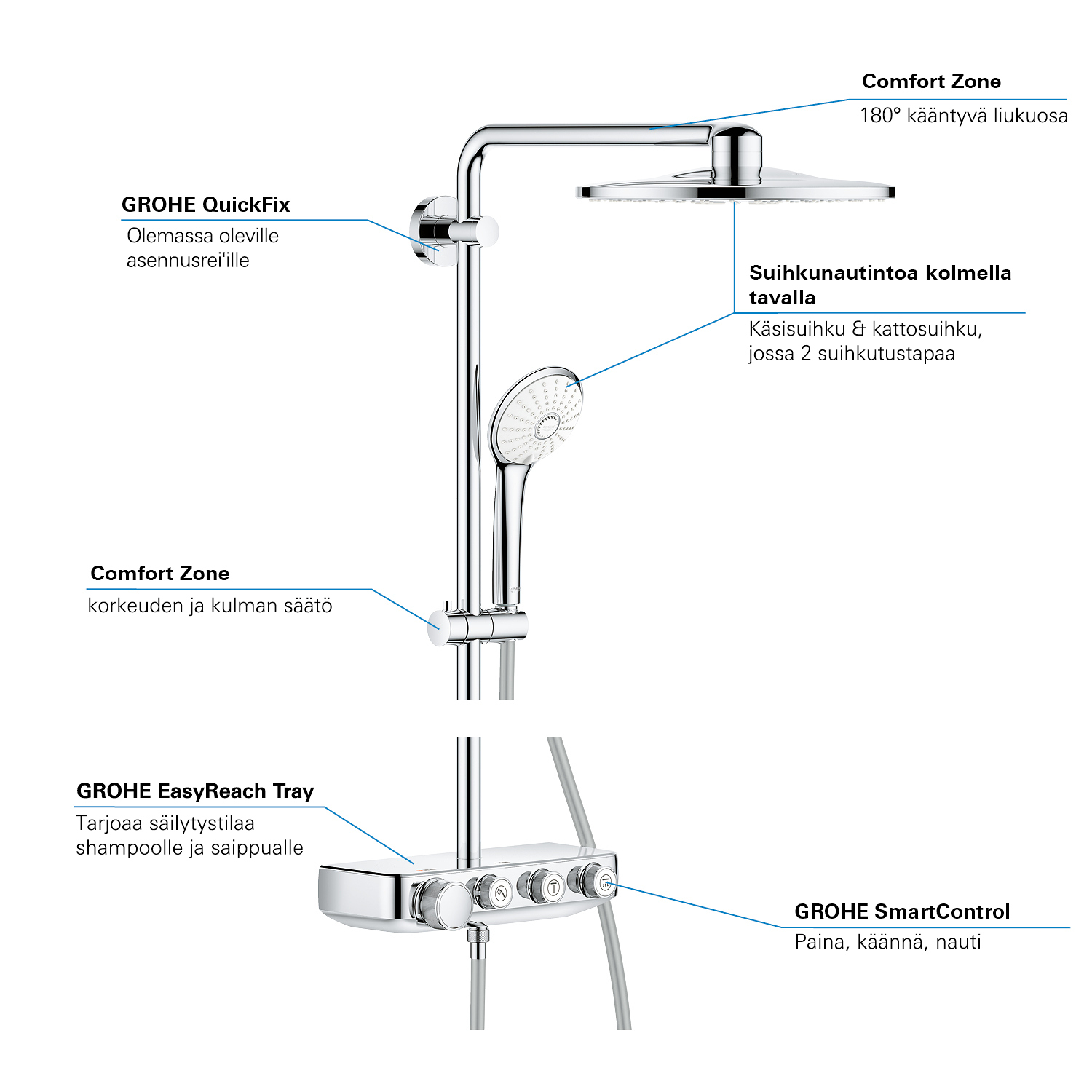 Comfort Zone
180° kääntyvä liukuosa

GROHE QuickFix
Olemassa oleville asennusrei'ille

Suihkunautintoa kolmella tavalla
Käsisuihku & kattosuihku, jossa 2 suihkutustapaa

Comfort Zone
korkeuden ja kulman säätö

GROHE EasyReach Tray
Tarjoaa säilytystilaa shampoolle ja saippualle

GROHE SmartControl
Paina, käännä, nauti