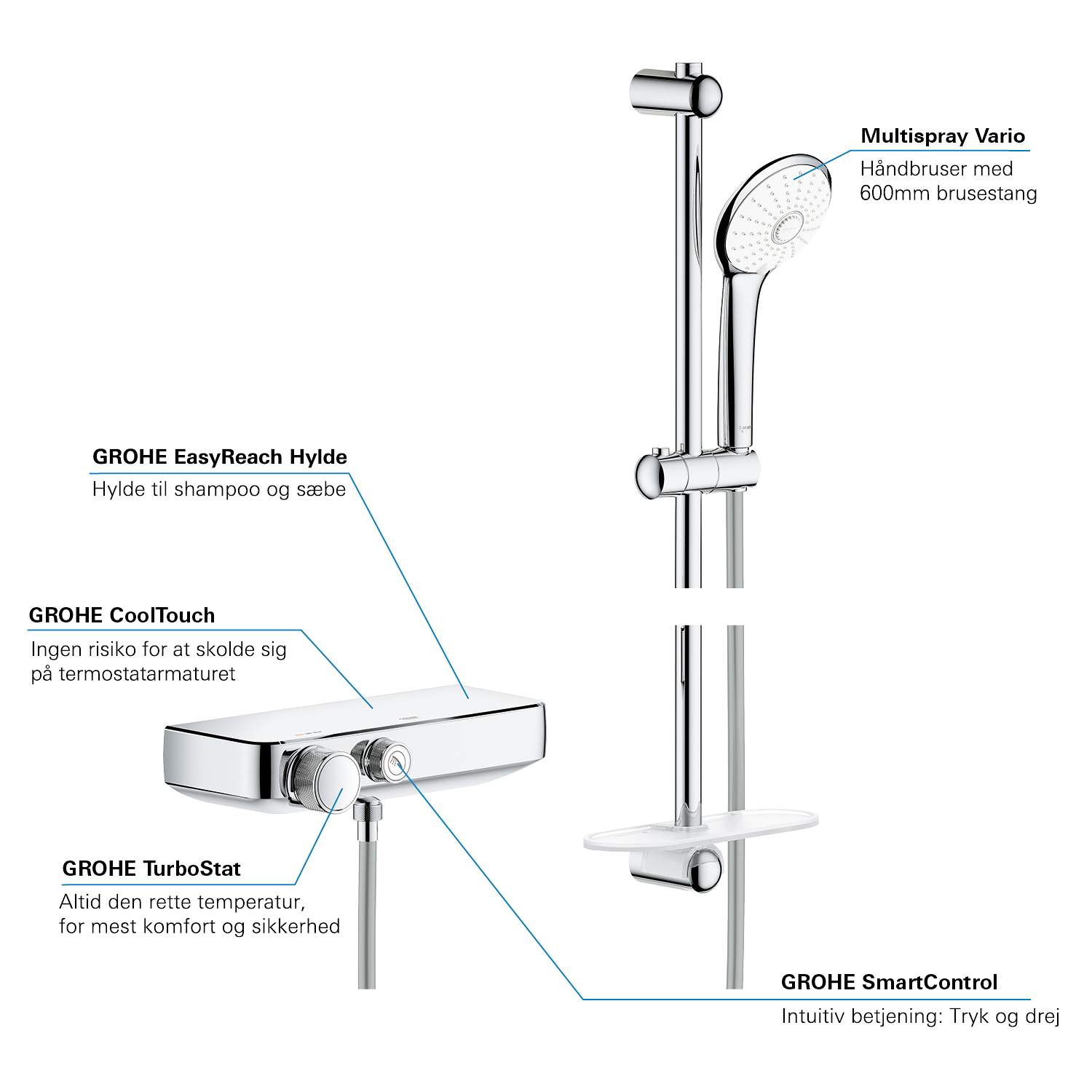 Multispray Vario
Håndbruser med 600mm brusestang

GROHE EasyReach Hylde
Hylde til shampoo og sæbe

GROHE CoolTouch
Ingen risiko for at skolde sig på termostatarmaturet

GROHE TurboStat
Altid den rette temperatur, for mest komfort og sikkerhed

GROHE SmartControl
Intuitiv betjening: Tryk og drej