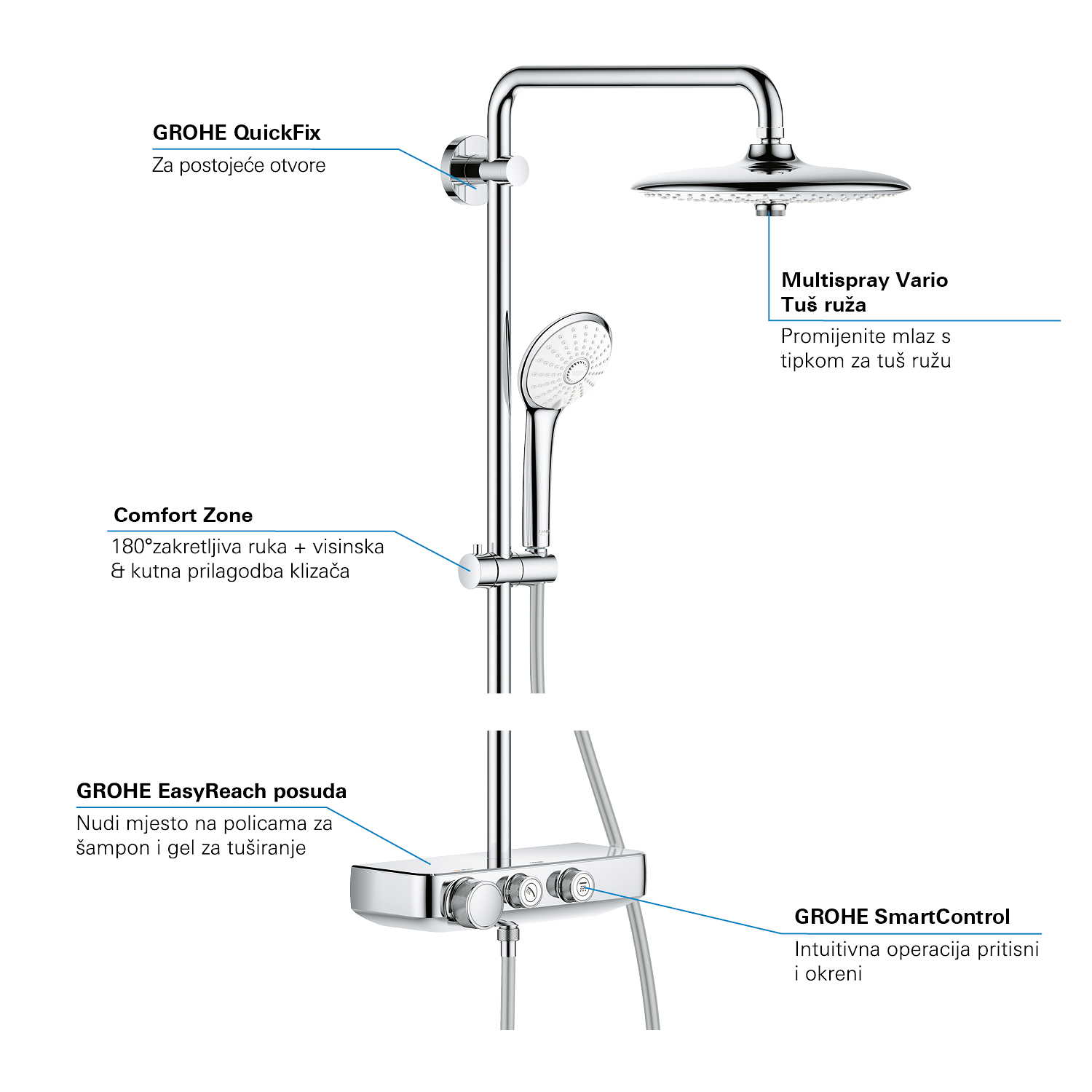 GROHE QuickFix
Za postojeće otvore

Multispray Vario
Tuš ruža
Promijenite mlaz s tipkom za tuš ružu

Comfort Zone
180°zakretljiva ruka + visinska & kutna prilagodba klizača

GROHE EasyReach posuda
Nudi mjesto na policama za šampon i gel za tuširanje

GROHE SmartControl
Intuitivna operacija pritisni i okreni