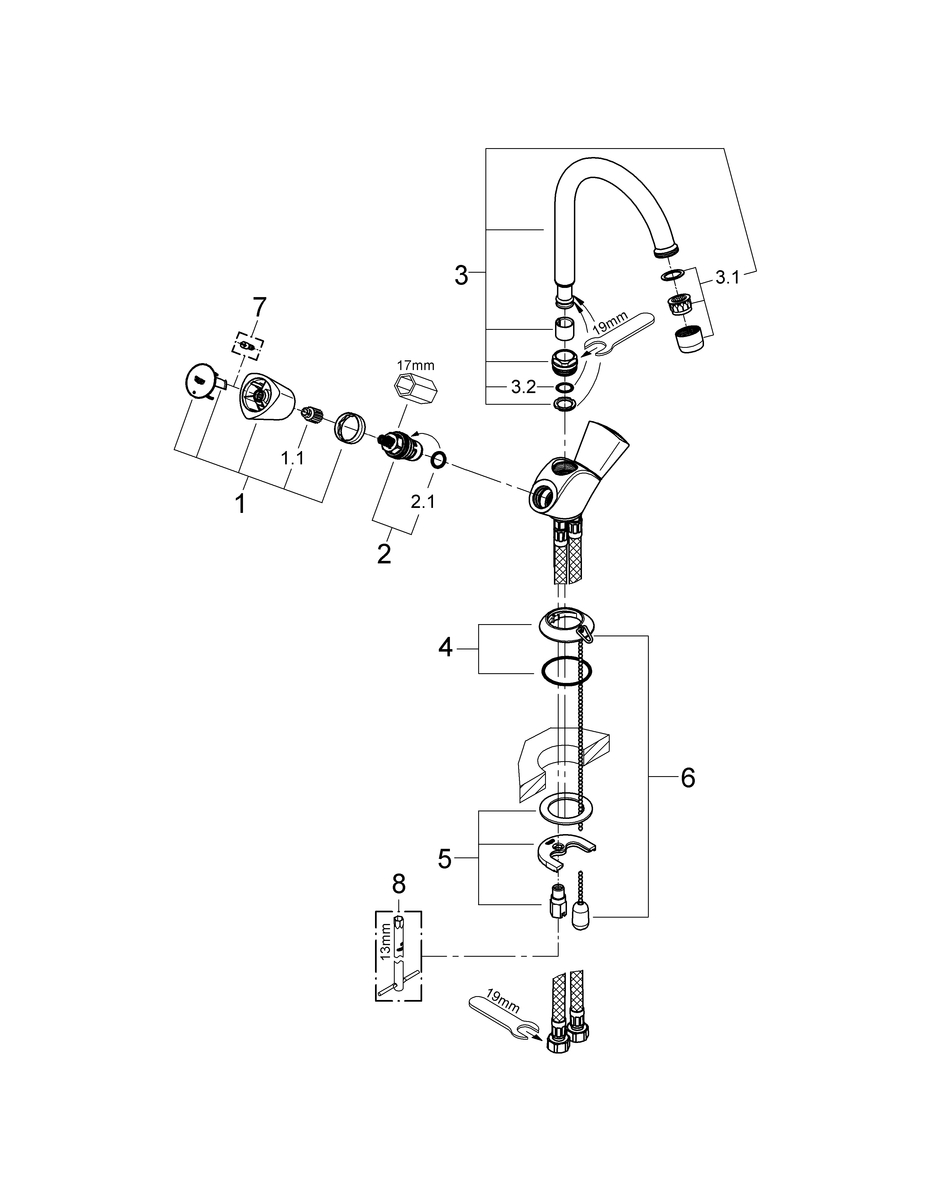 3
3.1
19mm
3.2
7
17mm
1.1
1
2.1
2
4
6
5
8
13mm
19mm