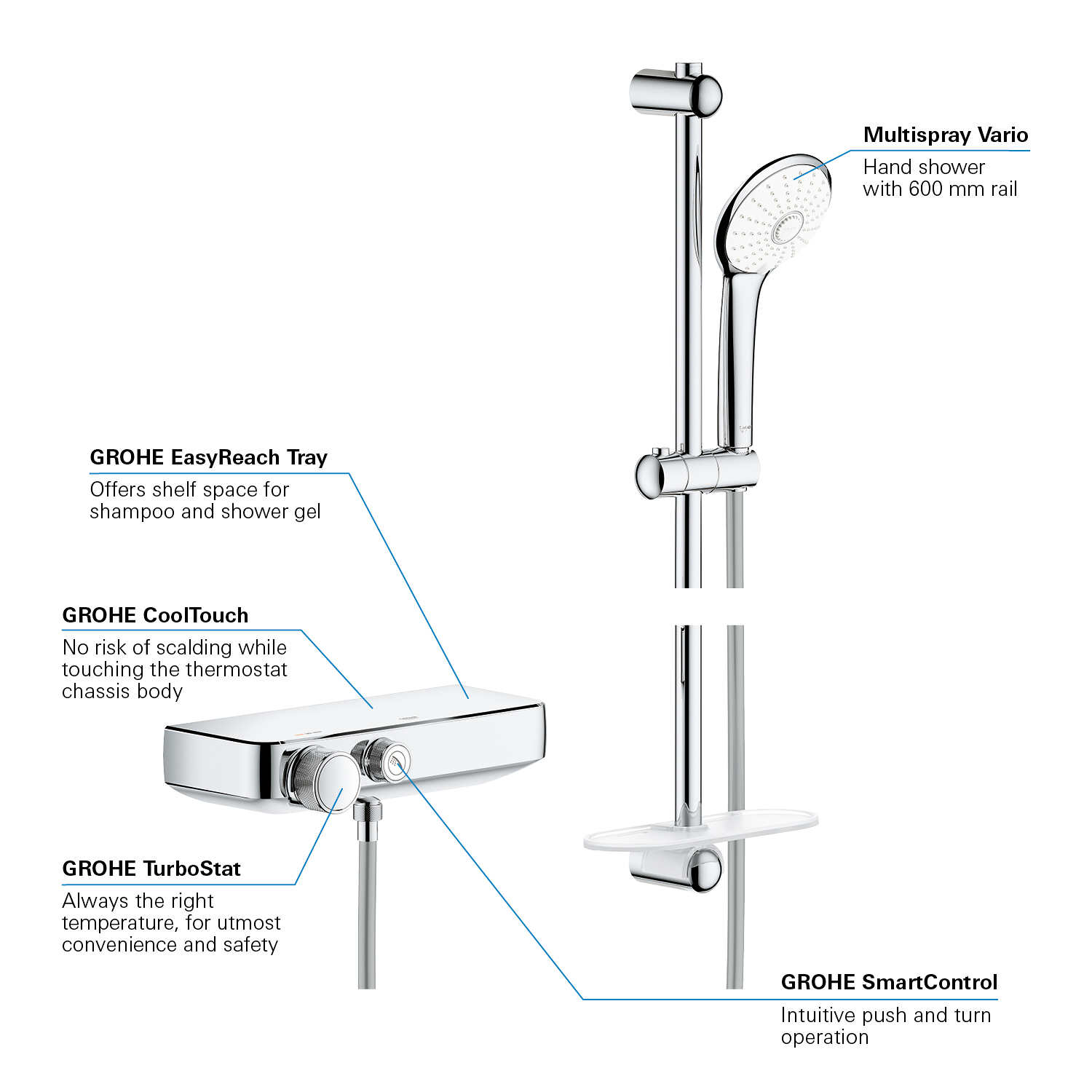 Multispray Vario
Hand shower with 600 mm rail

GROHE EasyReach Tray
Offers shelf space for shampoo and shower gel

GROHE CoolTouch
No risk of scalding while touching the thermostat chassis body

GROHE TurboStat
Always the right temperature, for utmost convenience and safety

GROHE SmartControl
Intuitive push and turn operation