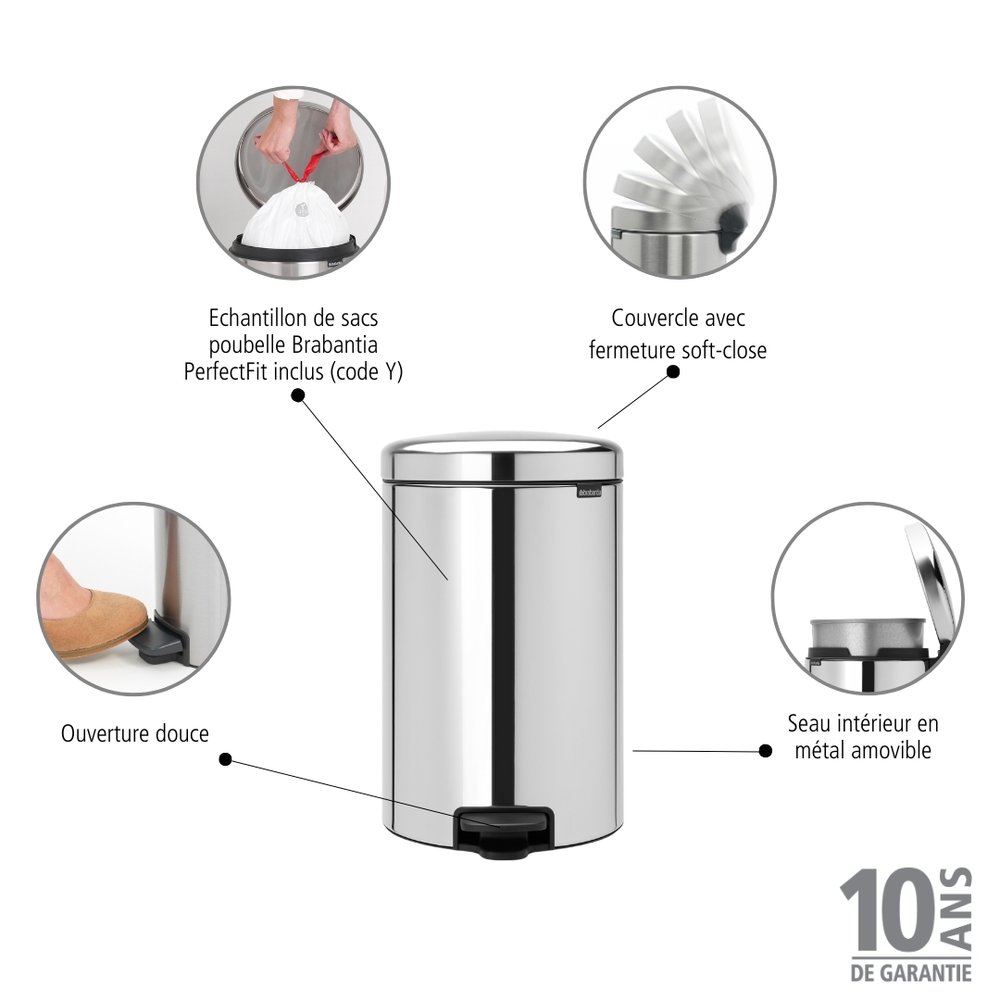 Echantillon de sacs poubelle Brabantia PerfectFit inclus (code Y)

Couvercle avec fermeture soft-close

Ouverture douce

Seau intérieur en métal amovible

brabantia

10 ANS
DE GARANTIE