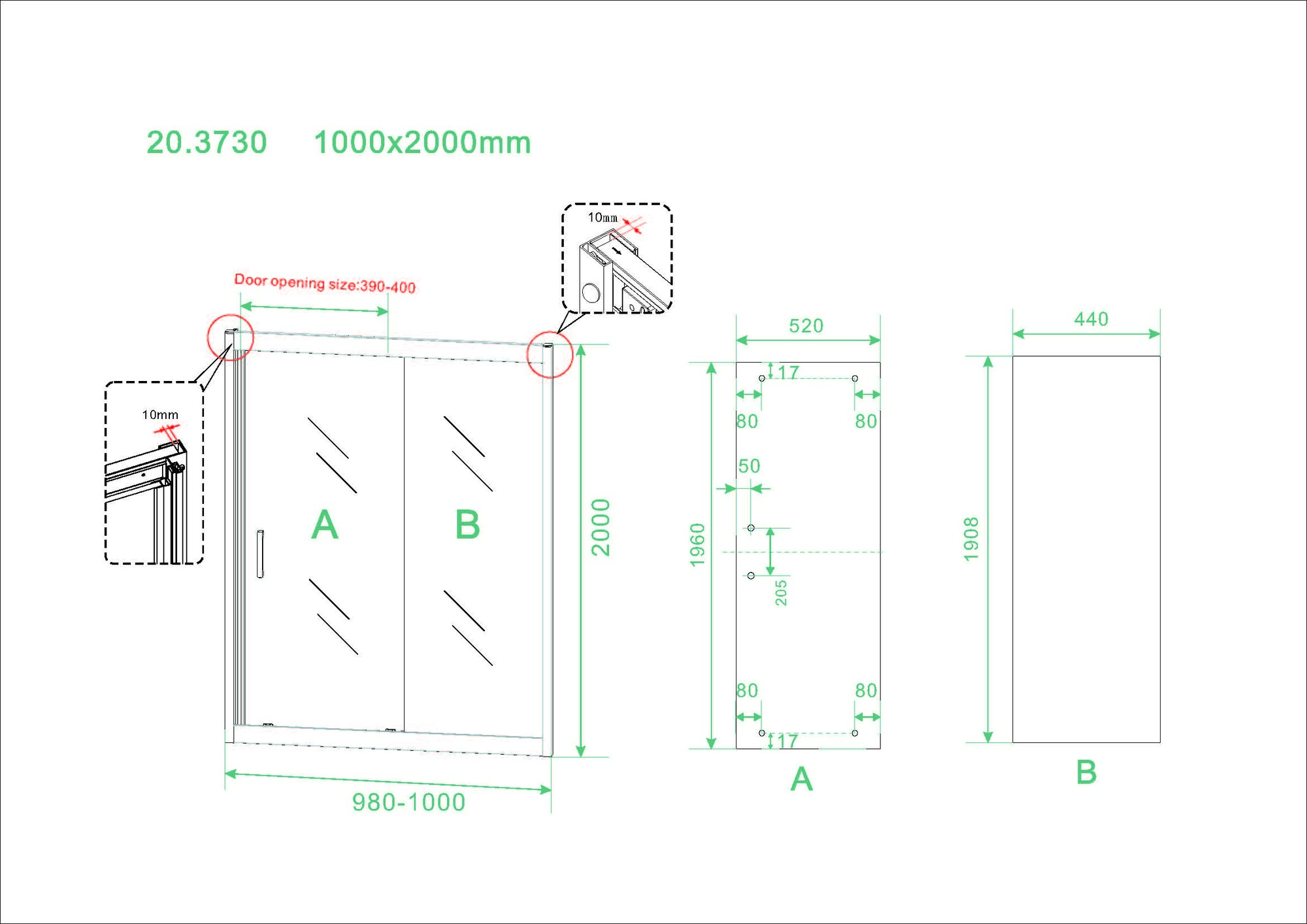 20.3730 1000x2000mm

10mm

Door opening size:390-400

10mm

A

B

2000

980-1000

520

17

80

80

50

1960

205

80

80

17

A

440

1908

B