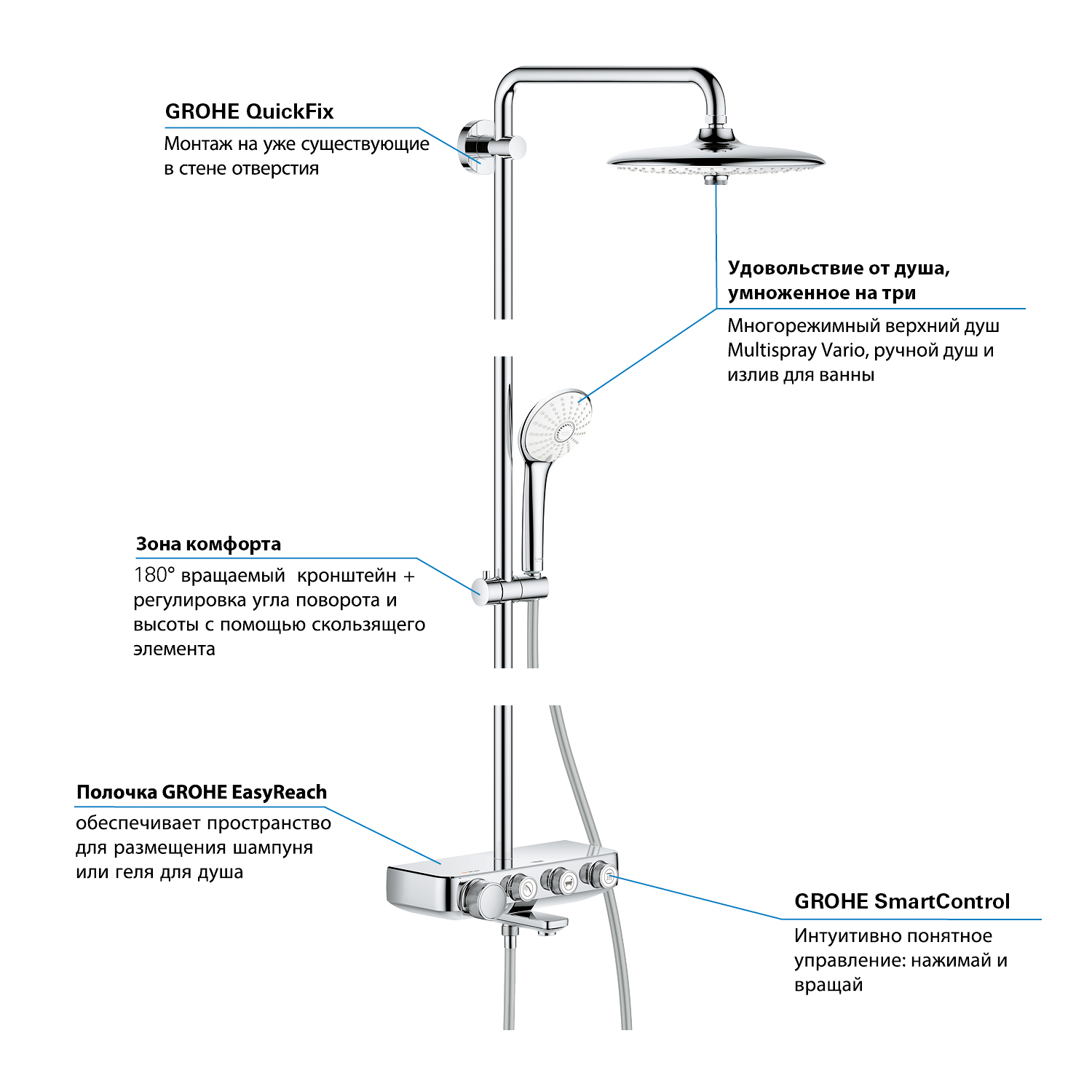 GROHE QuickFix

Монтаж на уже существующие в стене отверстия

Удовольствие от душа, умноженное на три

Многорежимный верхний душ Multispray Vario, ручной душ и излив для ванны

Зона комфорта

180° вращаемый кронштейн + регулировка угла поворота и высоты с помощью скользящего элемента

Полочка GROHE EasyReach

обеспечивает пространство для размещения шампуня или геля для душа

GROHE SmartControl

Интуитивно понятное управление: нажимай и вращай