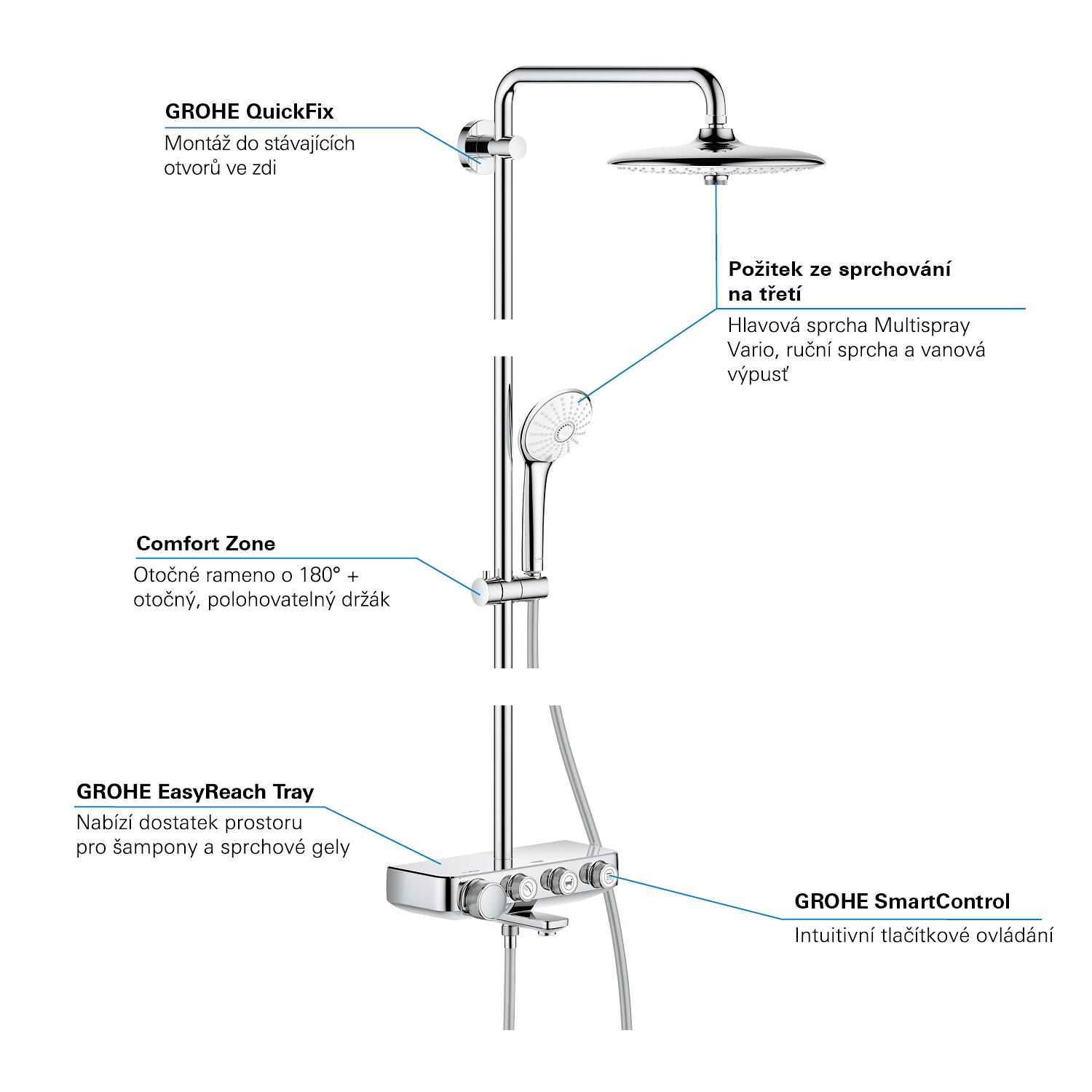 GROHE QuickFix
Montáž do stávajících otvorů ve zdi

Požitek ze sprchování na třetí
Hlavová sprcha Multispray Vario, ruční sprcha a vanová výpusť

Comfort Zone
Otočné rameno o 180° + otočný, polohovatelný držák

GROHE EasyReach Tray
Nabízí dostatek prostoru pro šampony a sprchové gely

GROHE SmartControl
Intuitivní tlačítkové ovládání