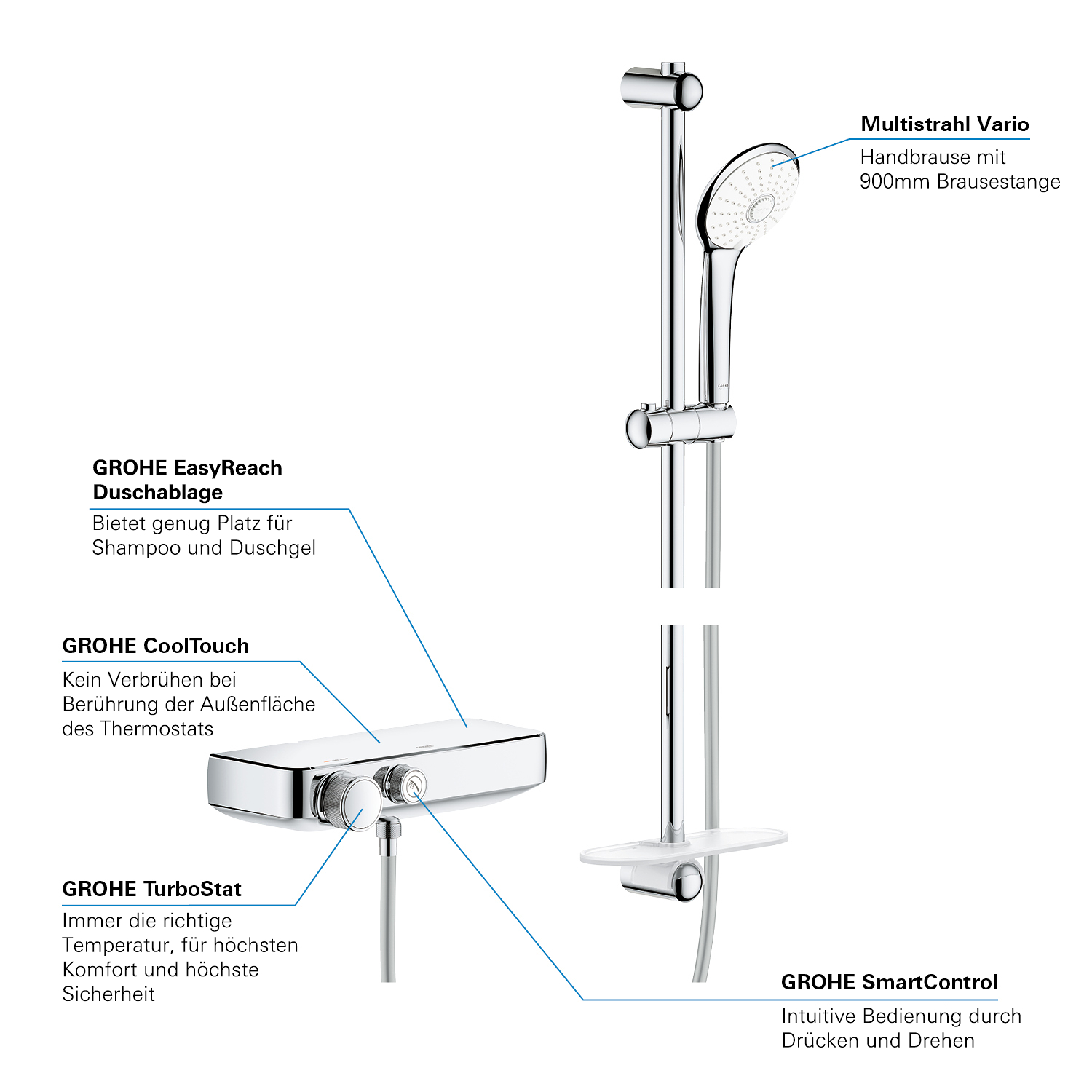 Multistrahl Vario
Handbrause mit 900mm Brausestange

GROHE EasyReach Duschablage
Bietet genug Platz für Shampoo und Duschgel

GROHE CoolTouch
Kein Verbrühen bei Berührung der Außenfläche des Thermostats

GROHE TurboStat
Immer die richtige Temperatur, für höchsten Komfort und höchste Sicherheit

GROHE SmartControl
Intuitive Bedienung durch Drücken und Drehen