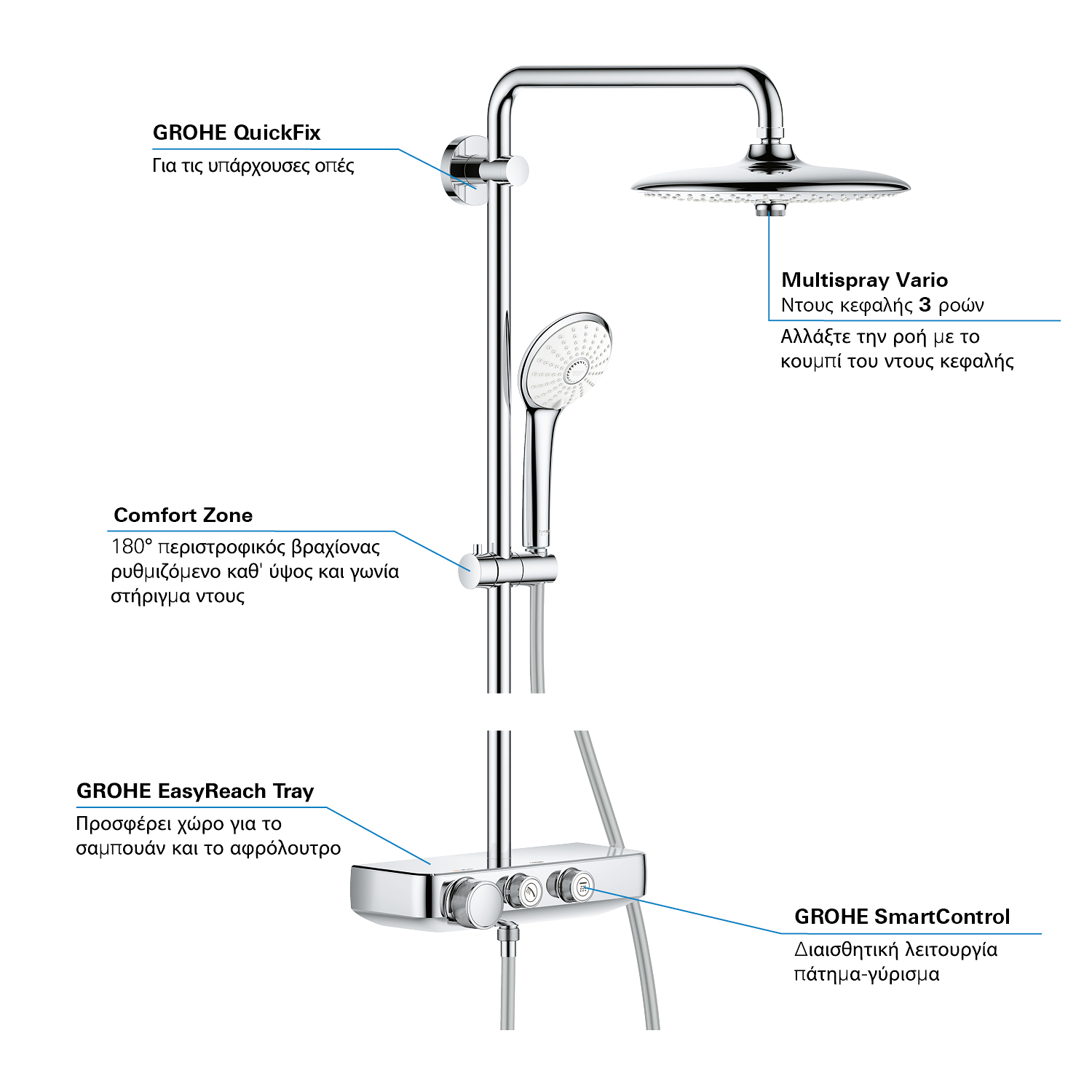 GROHE QuickFix
Για τις υπάρχουσες οπές

Multispray Vario
Ντους κεφαλής 3 ροών

Αλλάξτε την ροή με το κουμπί του ντους κεφαλής

Comfort Zone
180° περιστροφικός βραχίονας ρυθμιζόμενο καθ' ύψος και γωνία στήριγμα ντους

GROHE EasyReach Tray
Προσφέρει χώρο για το σαμπουάν και το αφρόλουτρο

GROHE SmartControl
Διαισθητική λειτουργία πάτημα-γύρισμα