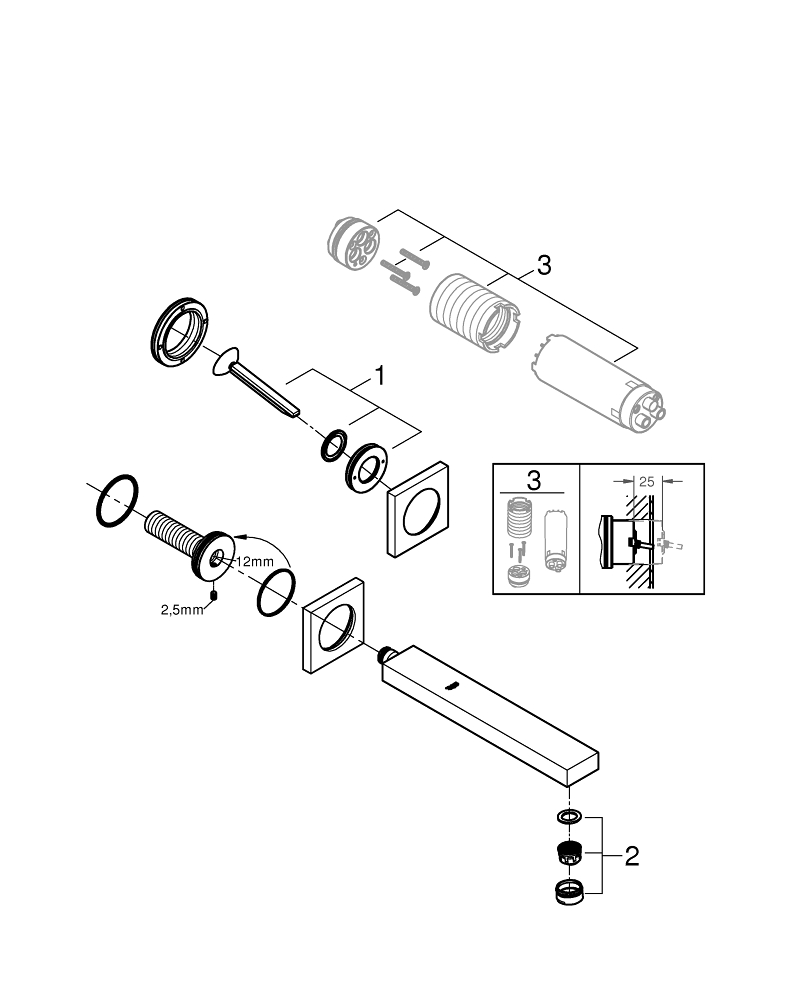 3

1

3

25

12mm

2,5mm

2