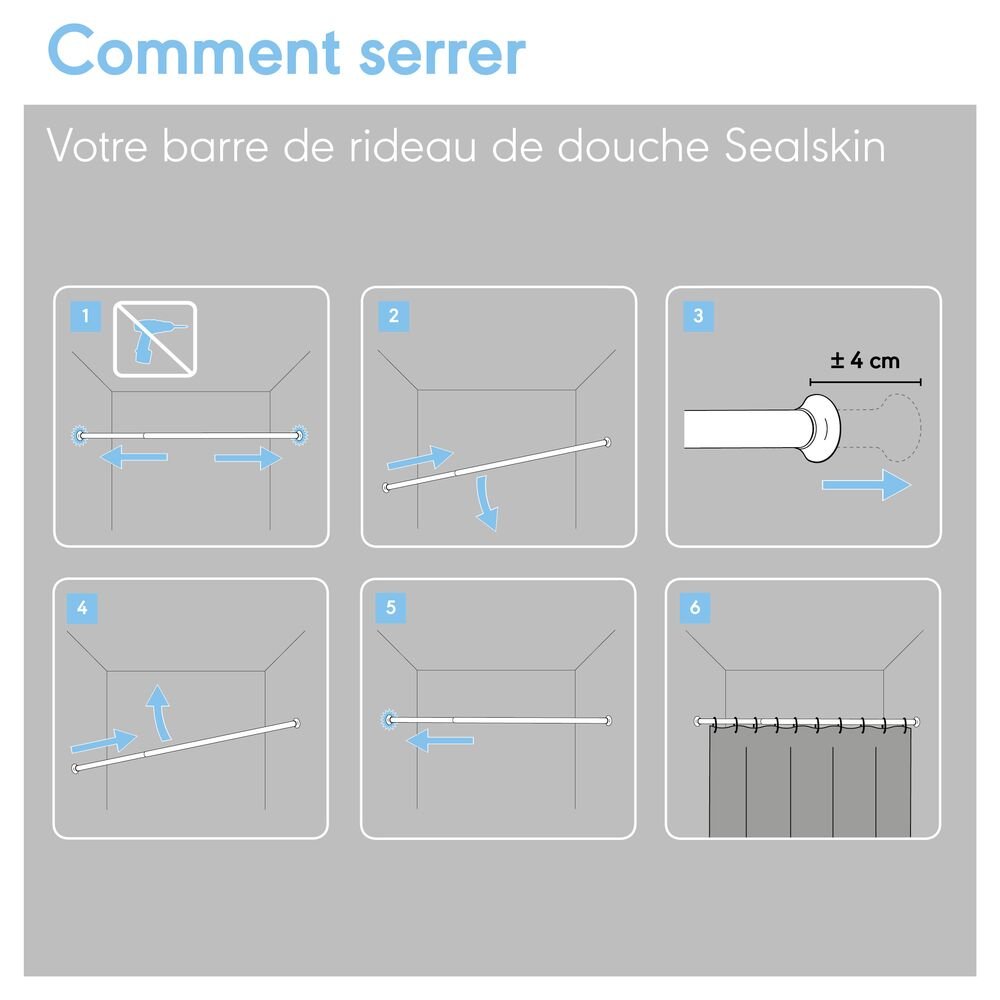 Comment serrer

Votre barre de rideau de douche Sealskin

1

2

3

± 4 cm

4

5

6