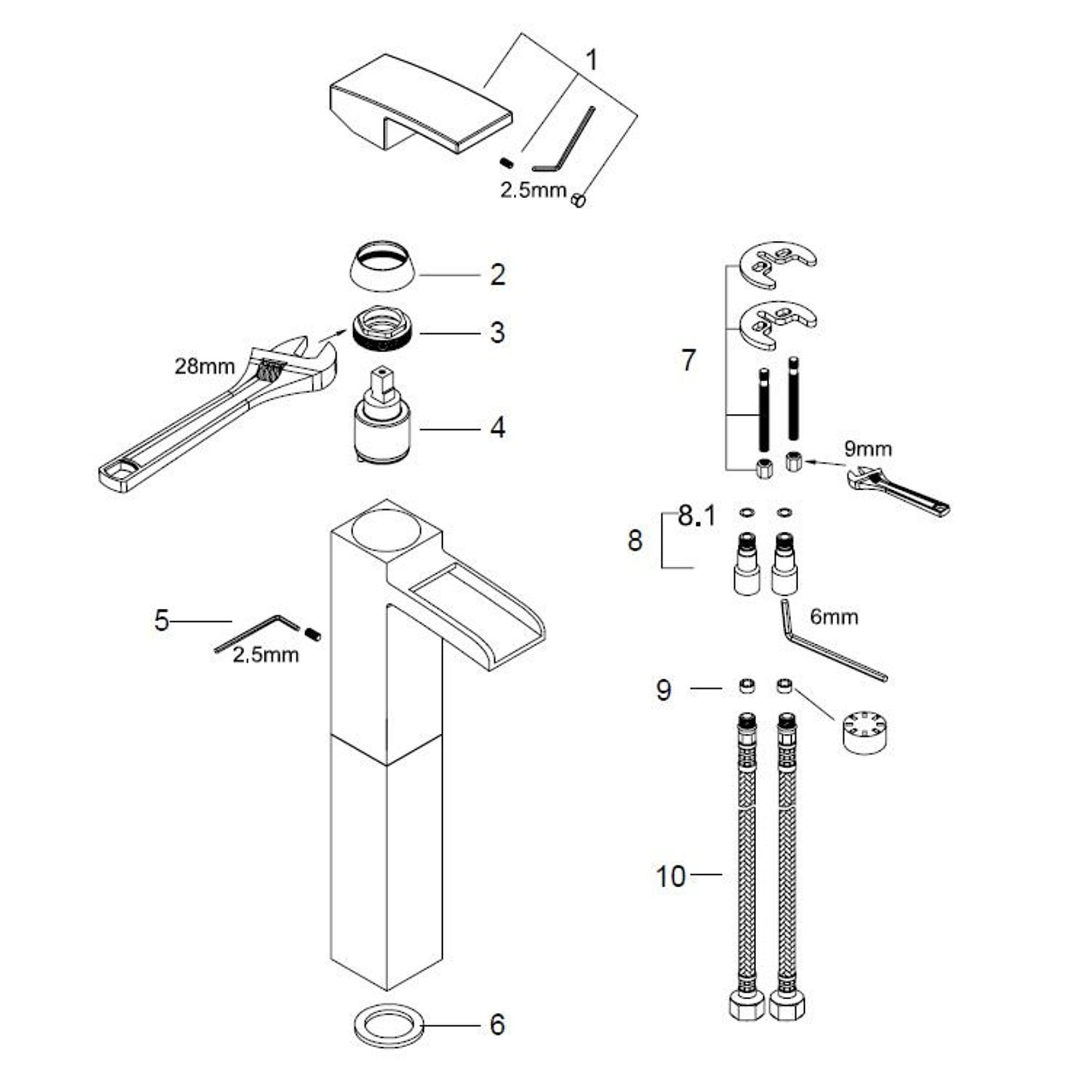 1
2.5mm
2
3
28mm
4
5
2.5mm
6
7
9mm
8
8.1
6mm
9
10