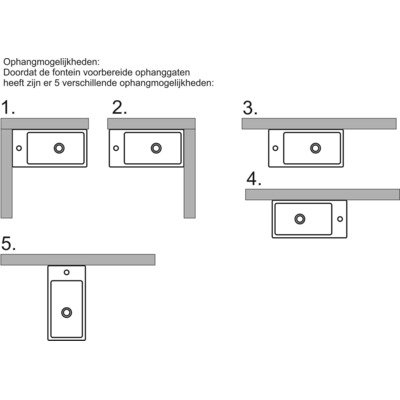 Ophangmogelijkheden:
Doordat de fontein voorbereide ophanggaten heeft zijn er 5 verschillende ophangmogelijkheden:

1.

2.

3.

4.

5.