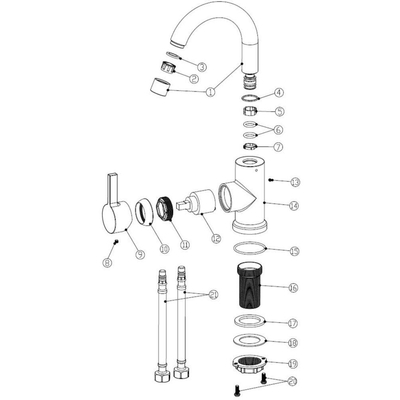 3
2
1
4
5
6
7
13
14
9
10
11
12
8
15
16
21
17
18
19
20